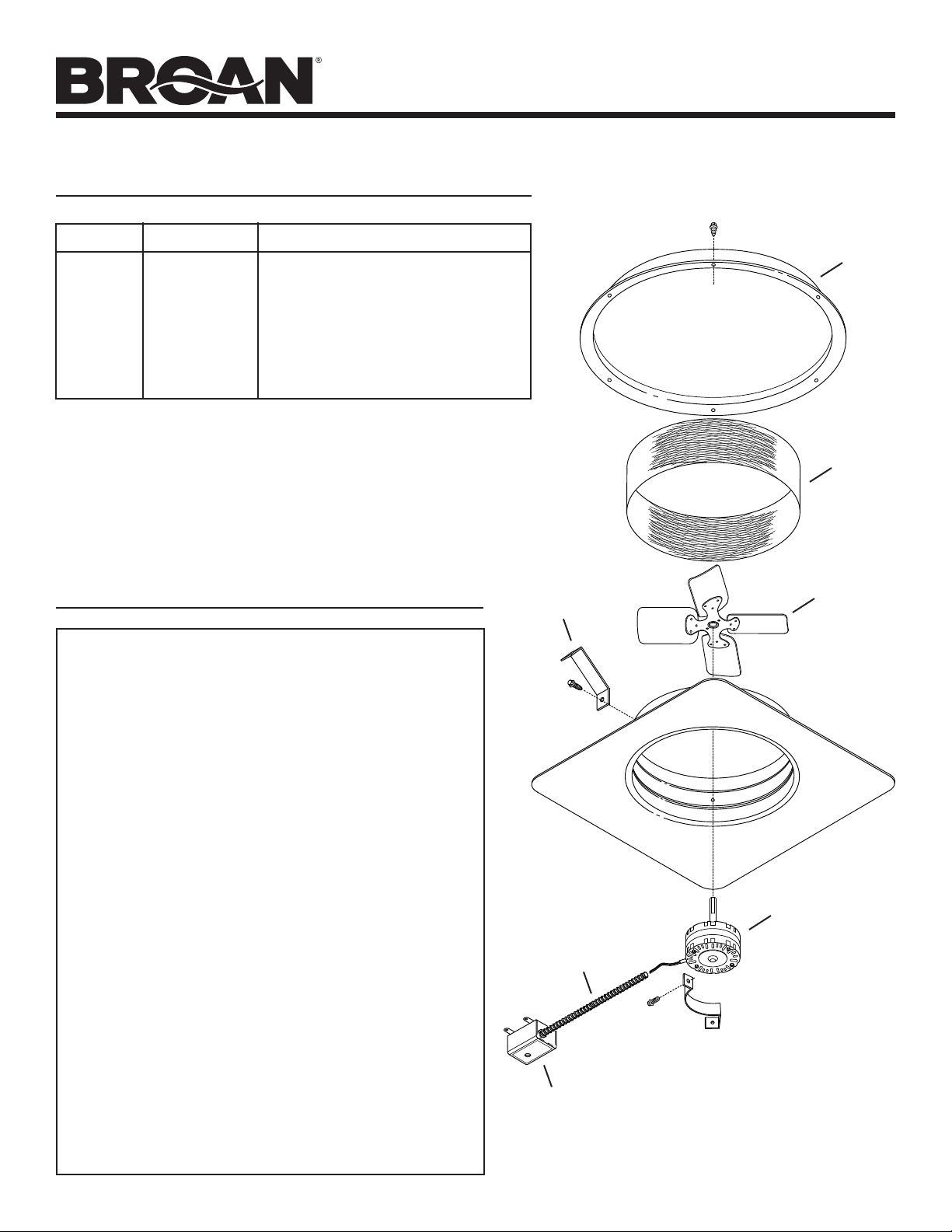 BROAN®