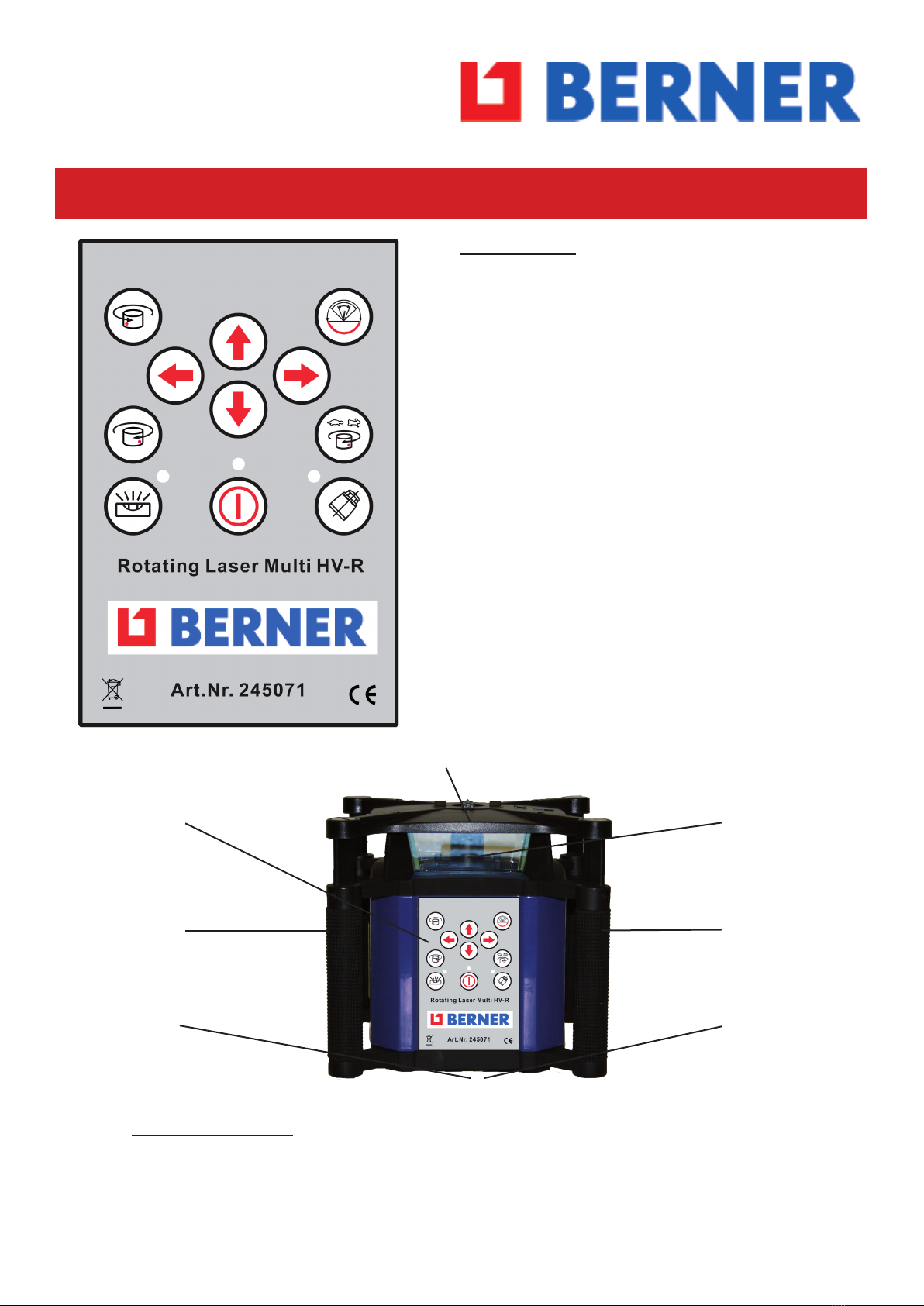 BERNER

Rotating Laser Multi HV-R

BERNER

Art.Nr. 245071

CE

Rotating Laser Multi HV-R

BERNER

Art.Nr. 245071

CE