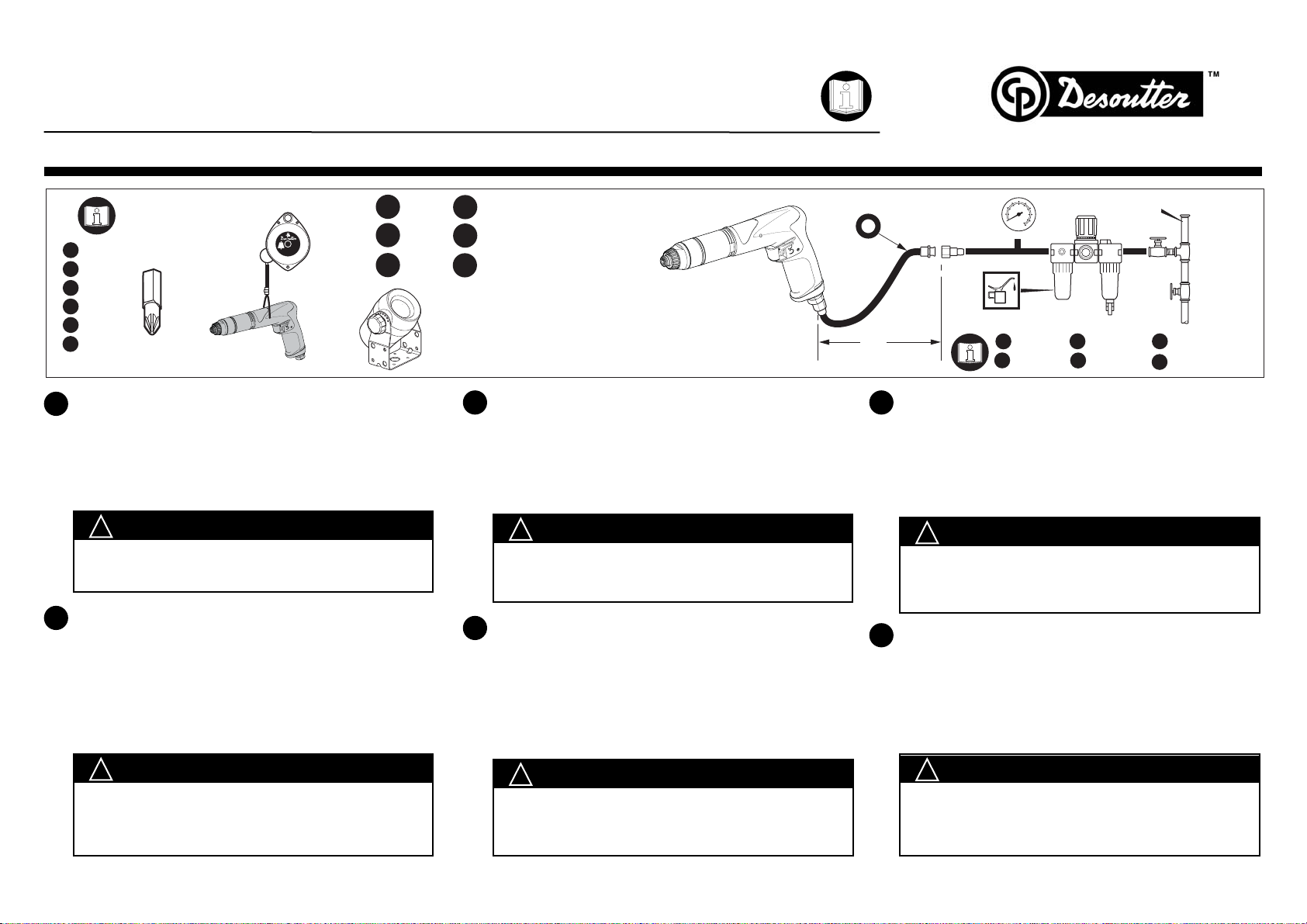 Desoutter™