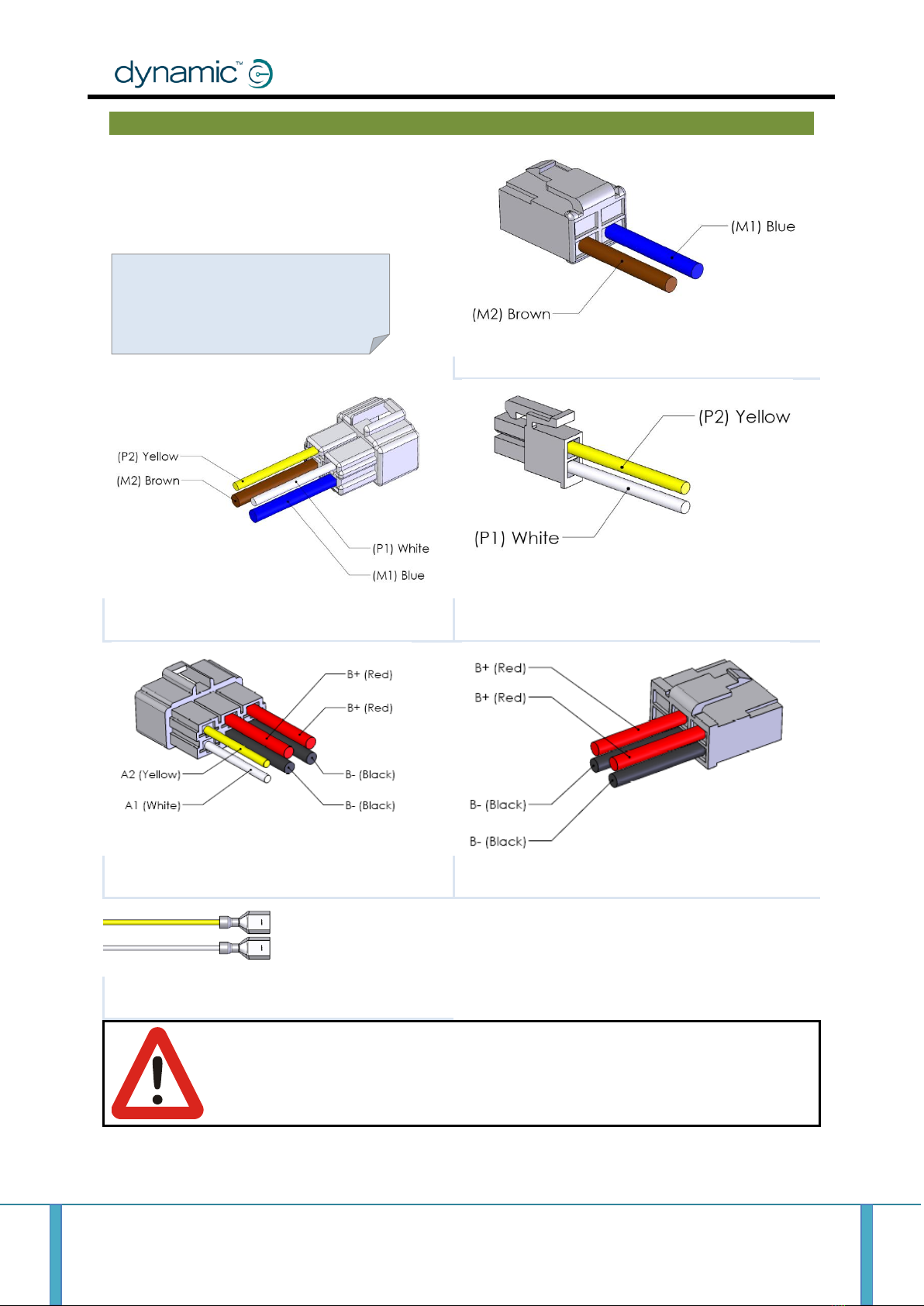 dynamic™

(M1) Blue
(M2) Brown

(P2) Yellow
(M2) Brown
(P1) White
(M1) Blue

(P2) Yellow
(P1) White

B+ (Red)
B+ (Red)
A2 (Yellow)
A1 (White)
B- (Black)
B- (Black)

B+ (Red)
B+ (Red)
B- (Black)
B- (Black)