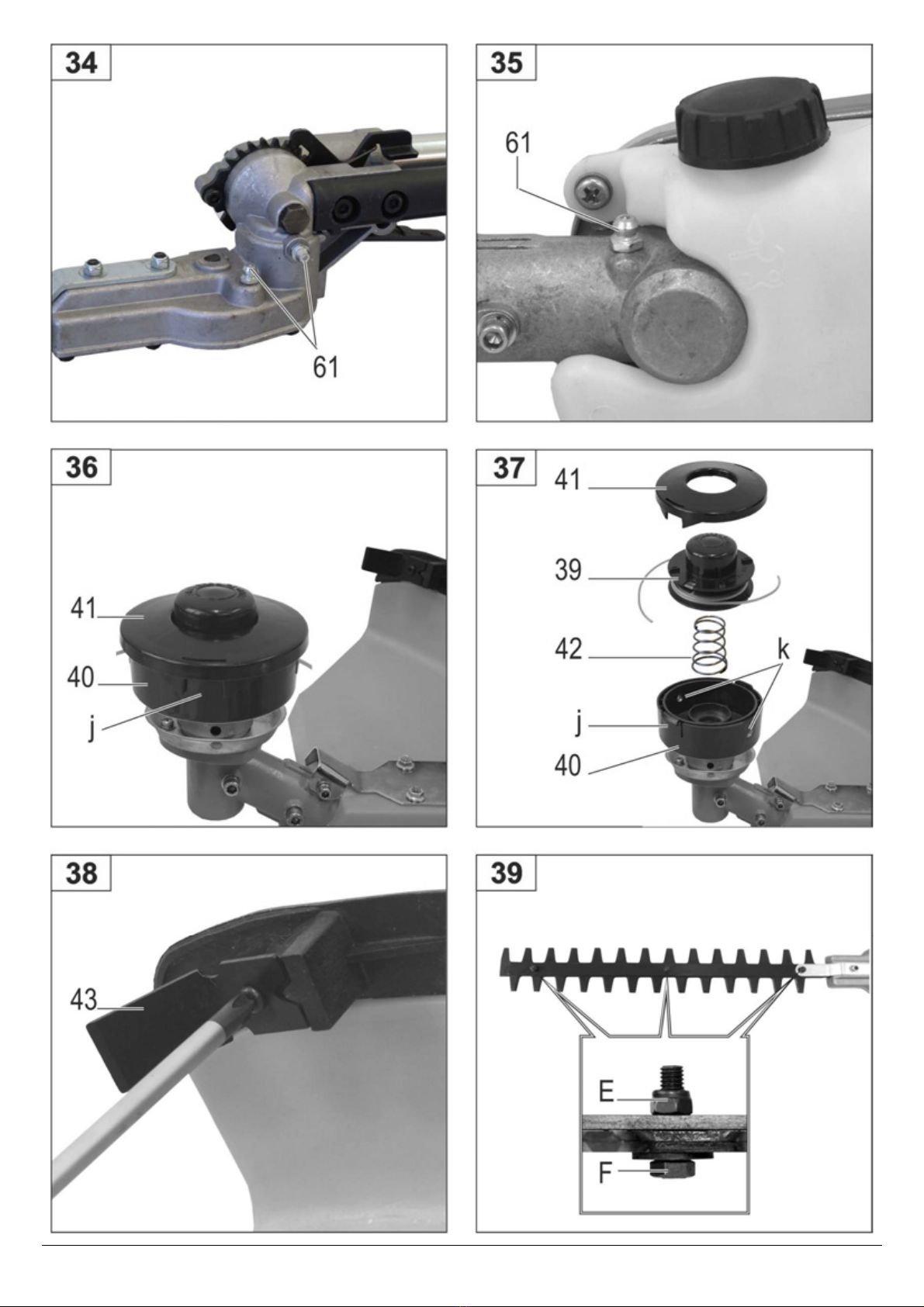 34

61

35

61

36

41

40

j

37

41

39

42

k

j

40

38

43

39

E

F