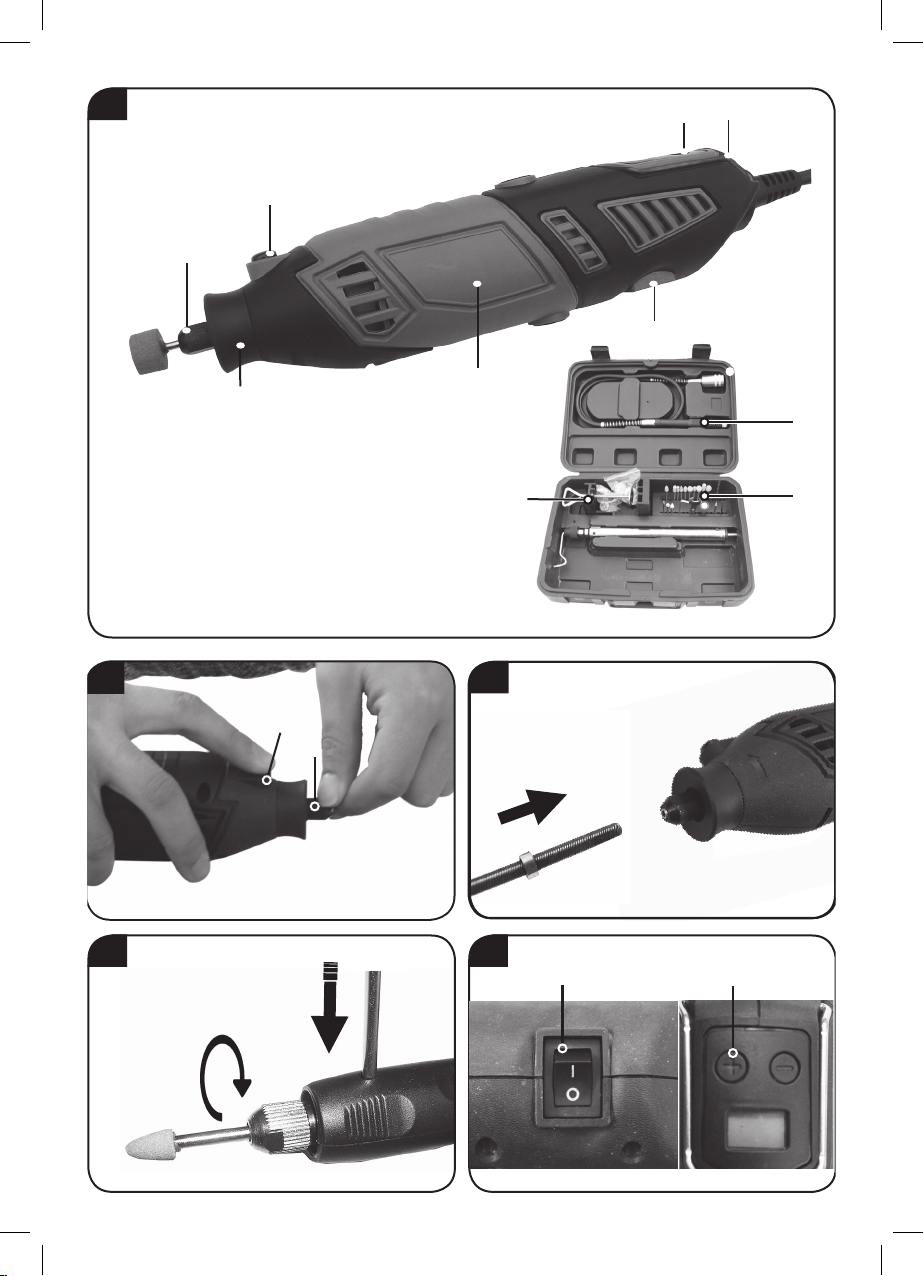 I
O