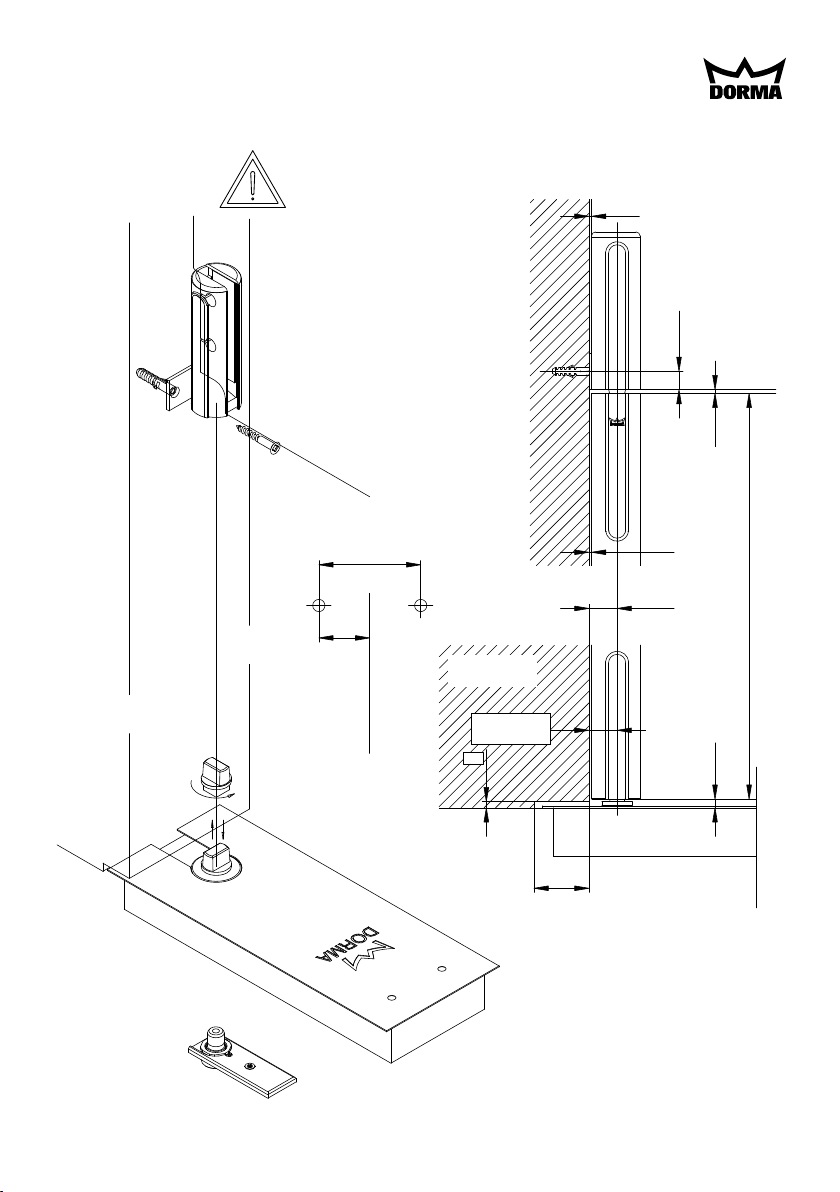 DORMA

DORMA