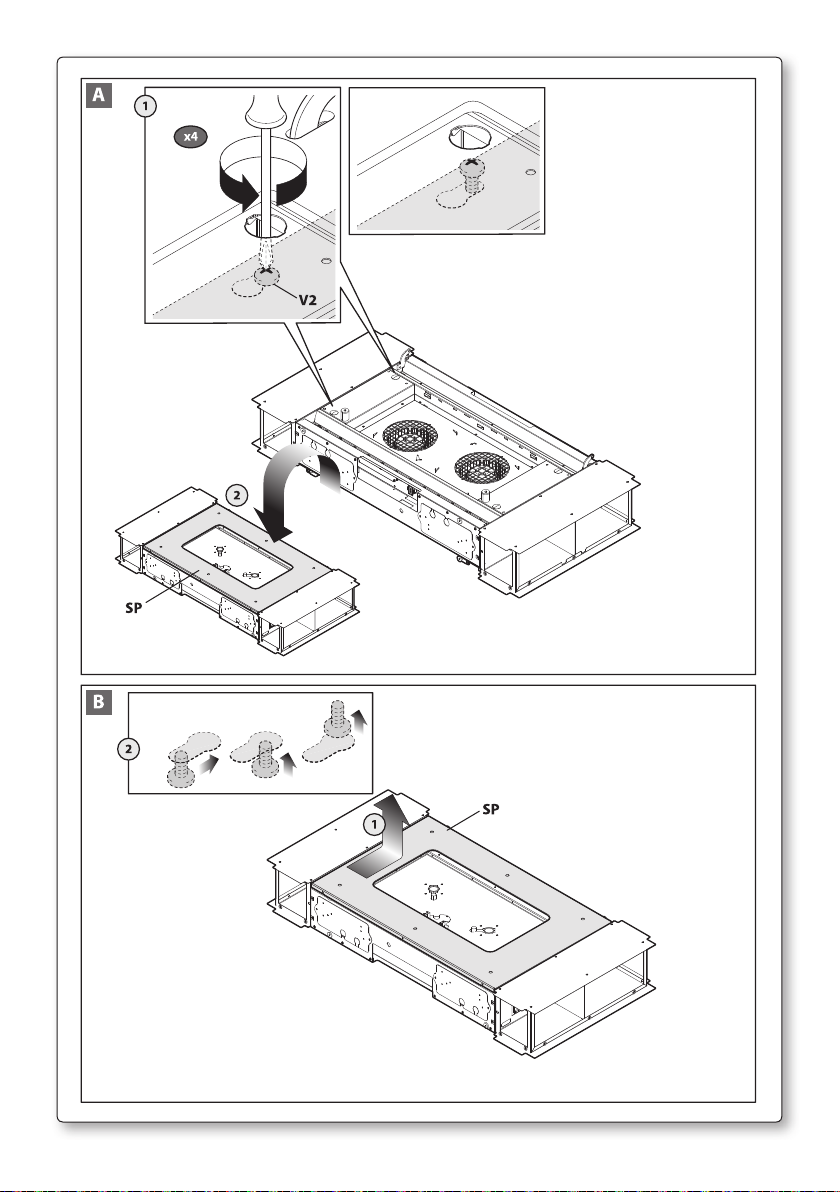 A

1

x4

V2

2

SP

B

2

1

SP