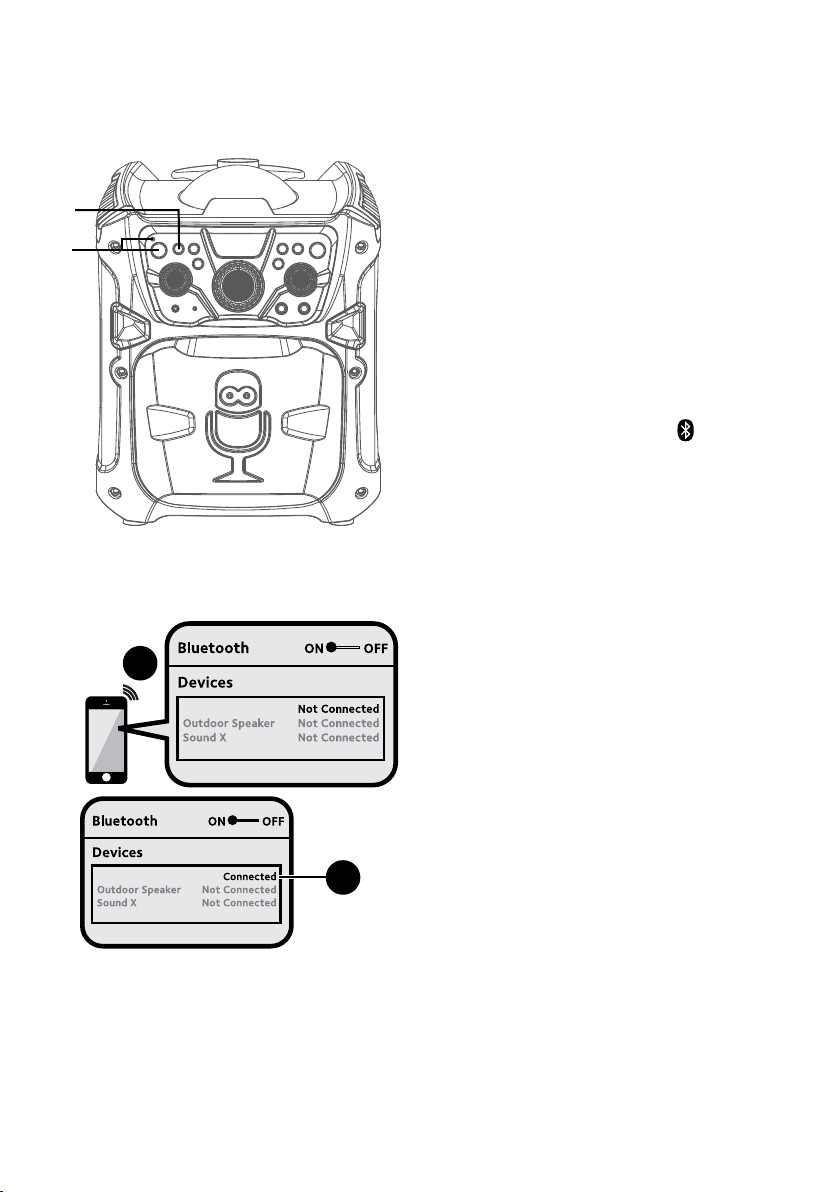 Bluetooth ON OFF

Devices

Not Connected
Outdoor Speaker Not Connected
Sound X Not Connected

Bluetooth ON OFF

Devices

Connected
Outdoor Speaker Not Connected
Sound X Not Connected