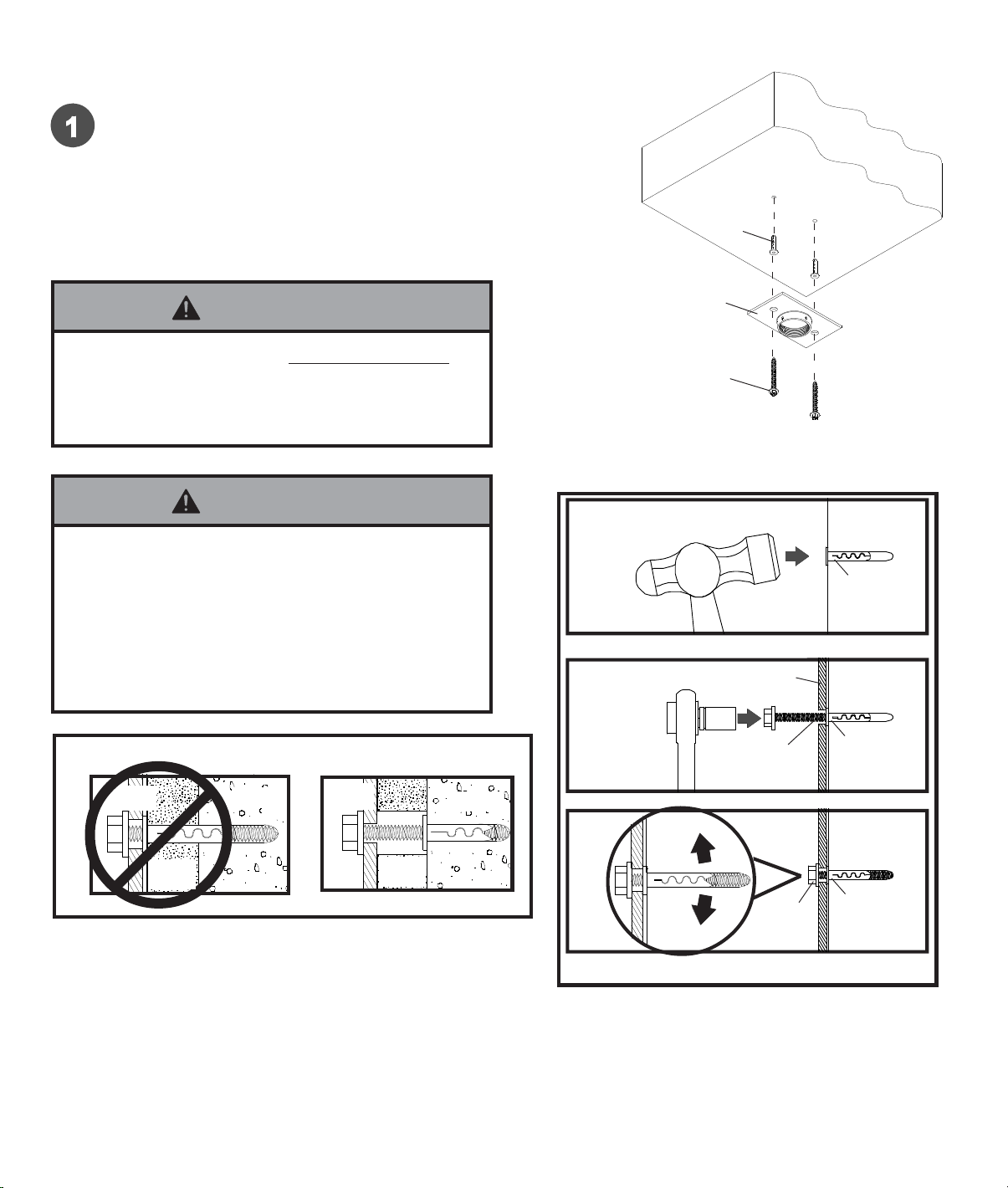 1