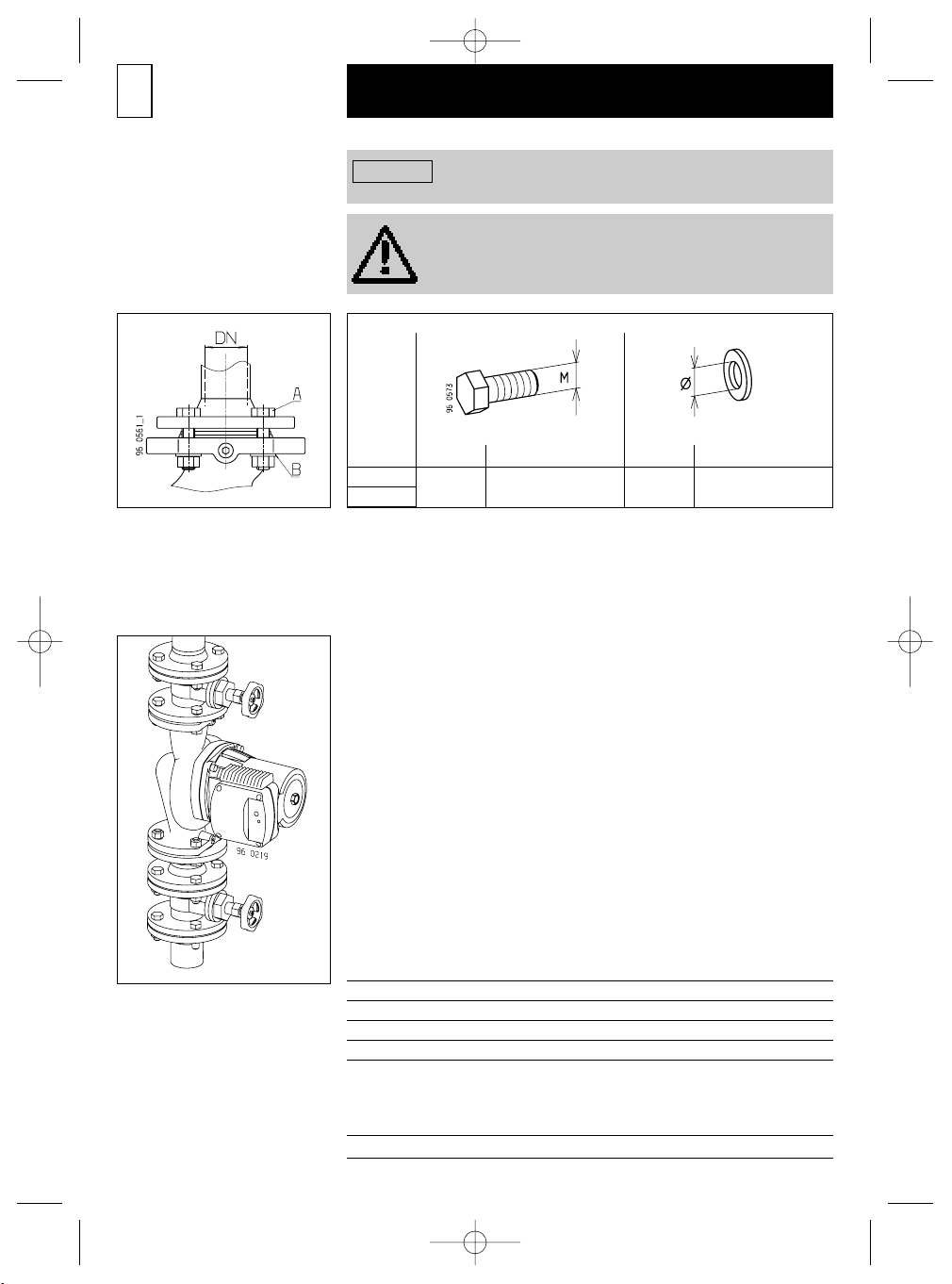 DN

A

B

96 0561_1

96 0573

M

Ø

96 0219