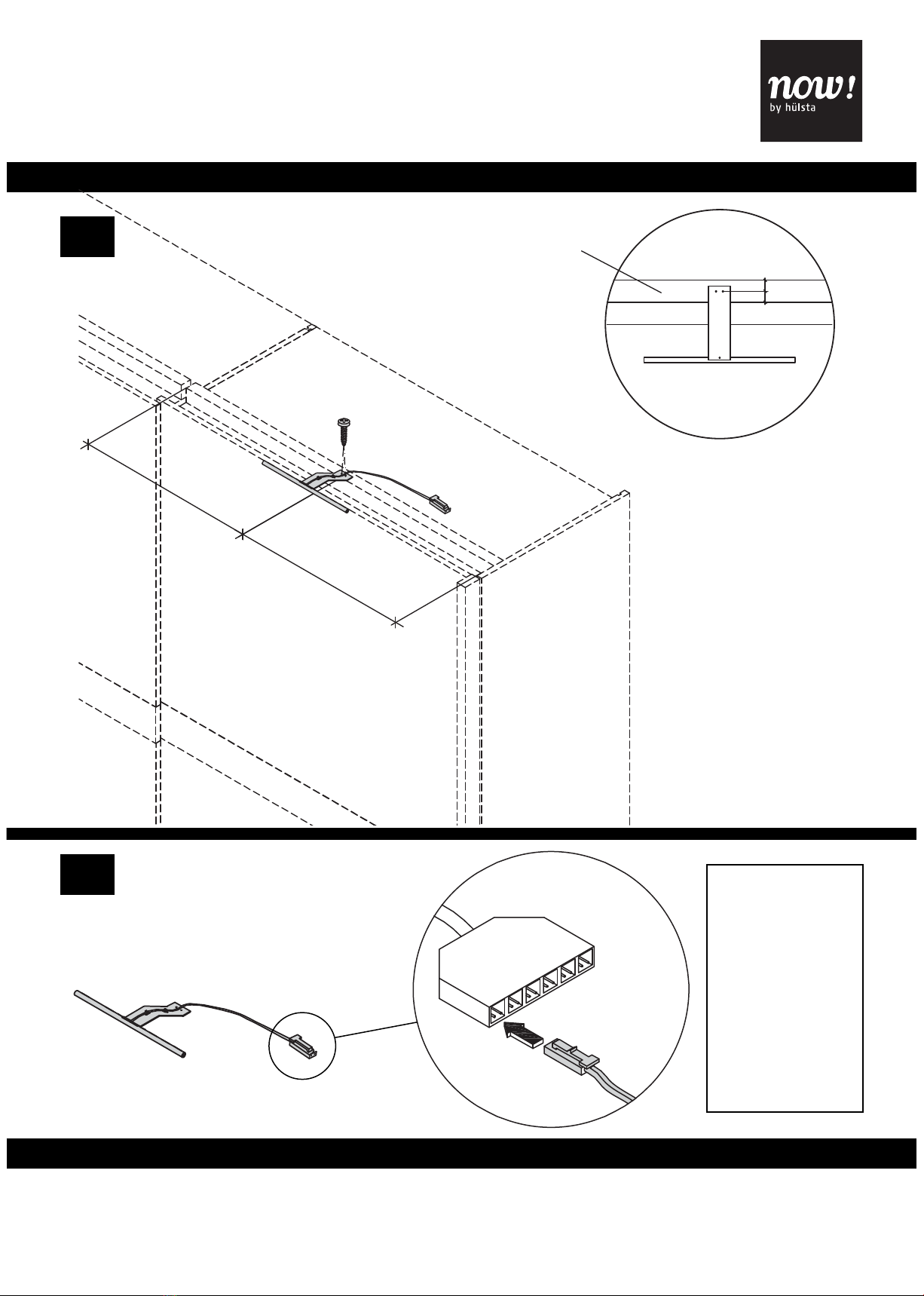 now!
by hülsta