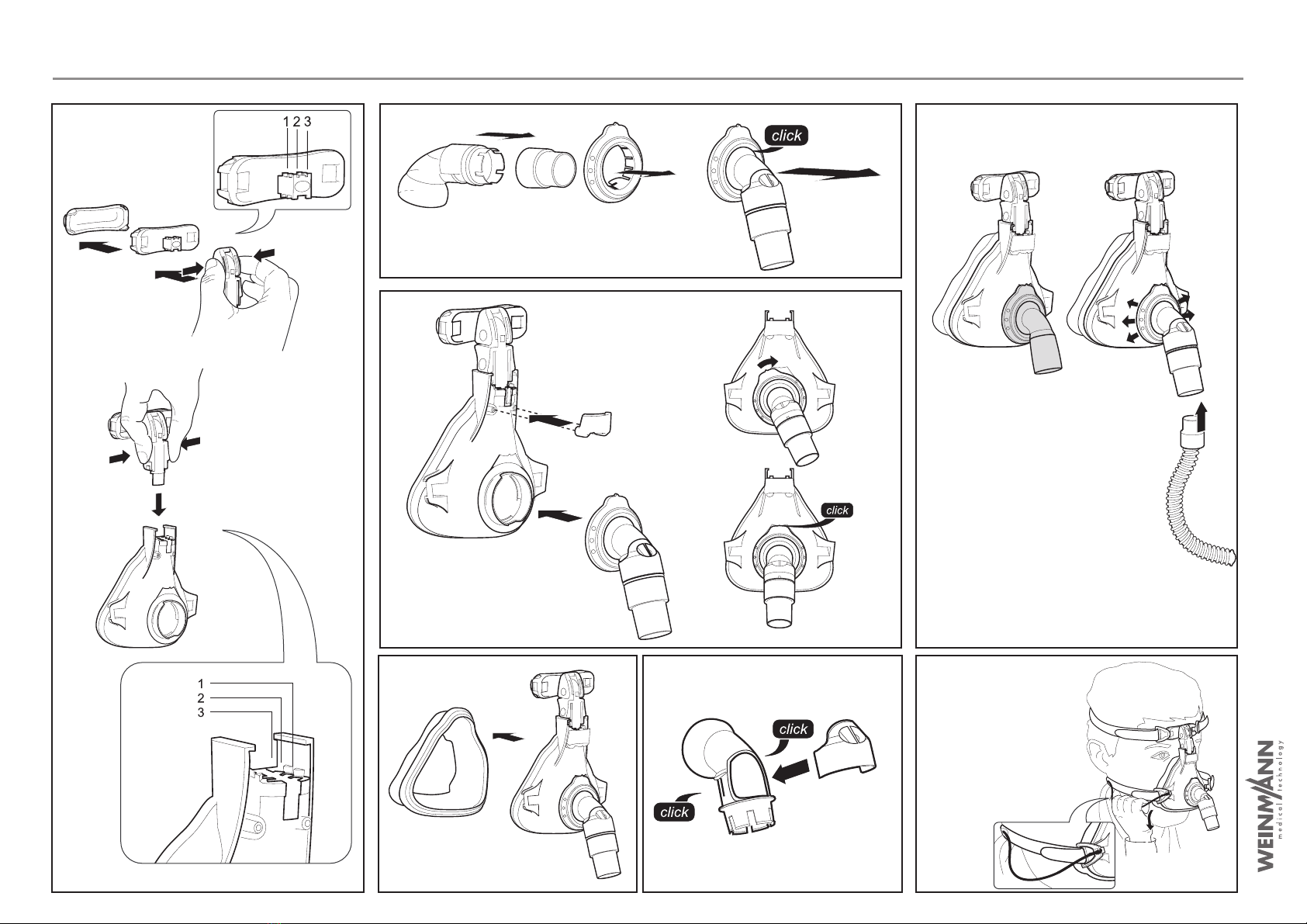 1 2 3

1
2
3

click

click

click

click

WEINMANN
medical technology