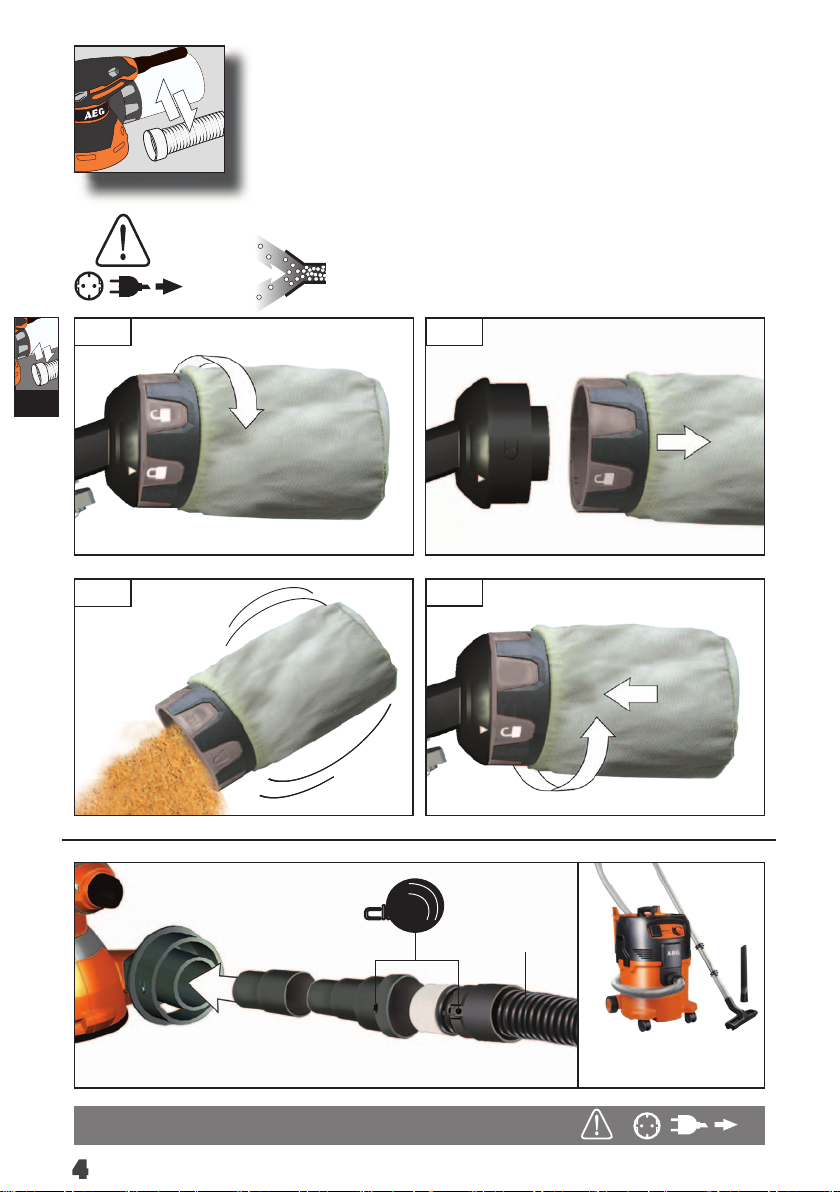 AEG

AEG

4