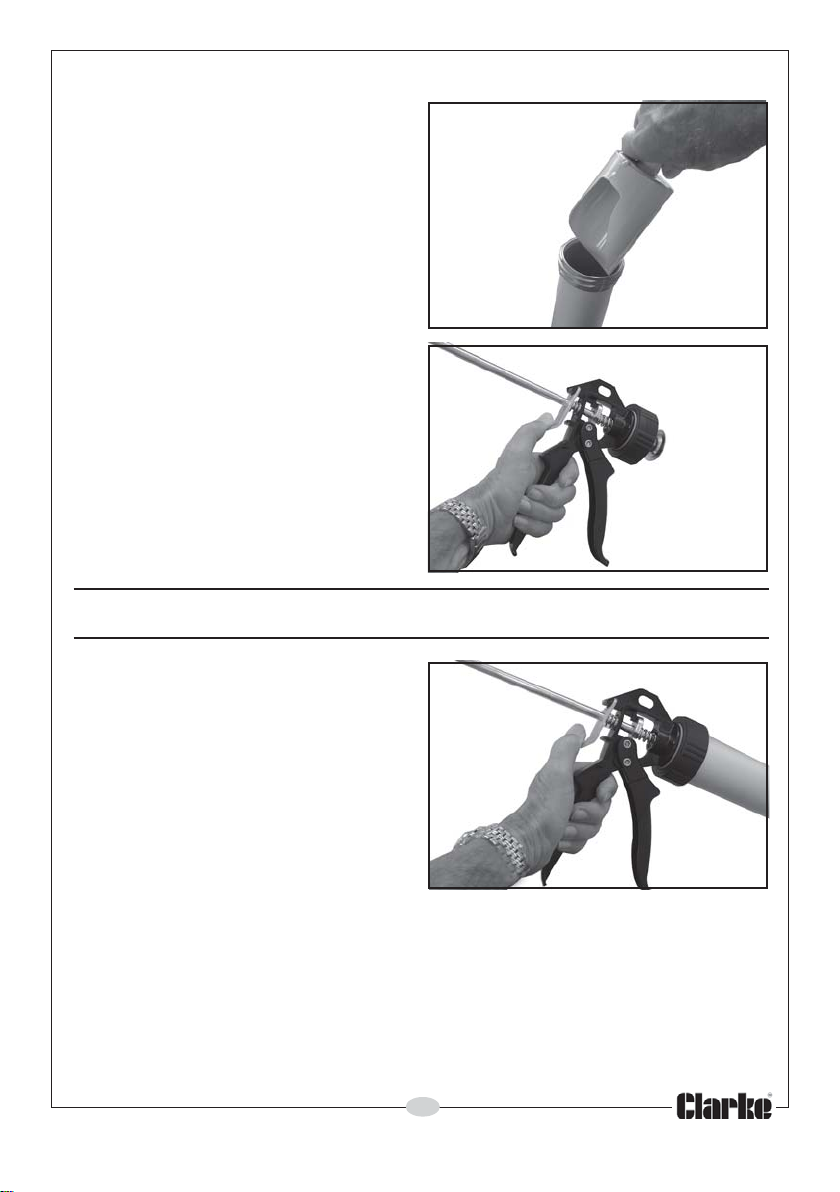 Clarke®