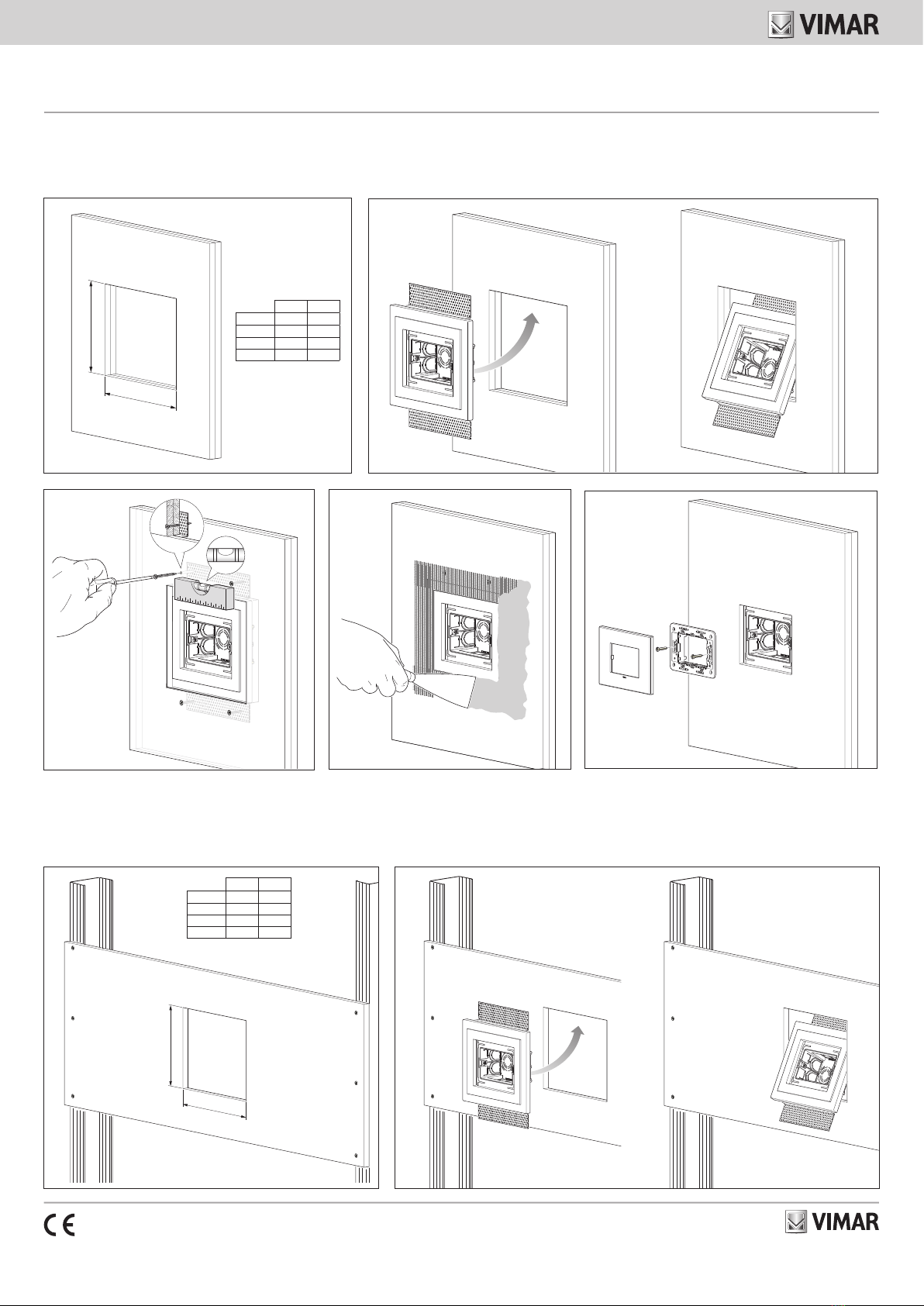 VIMAR

CE

VIMAR