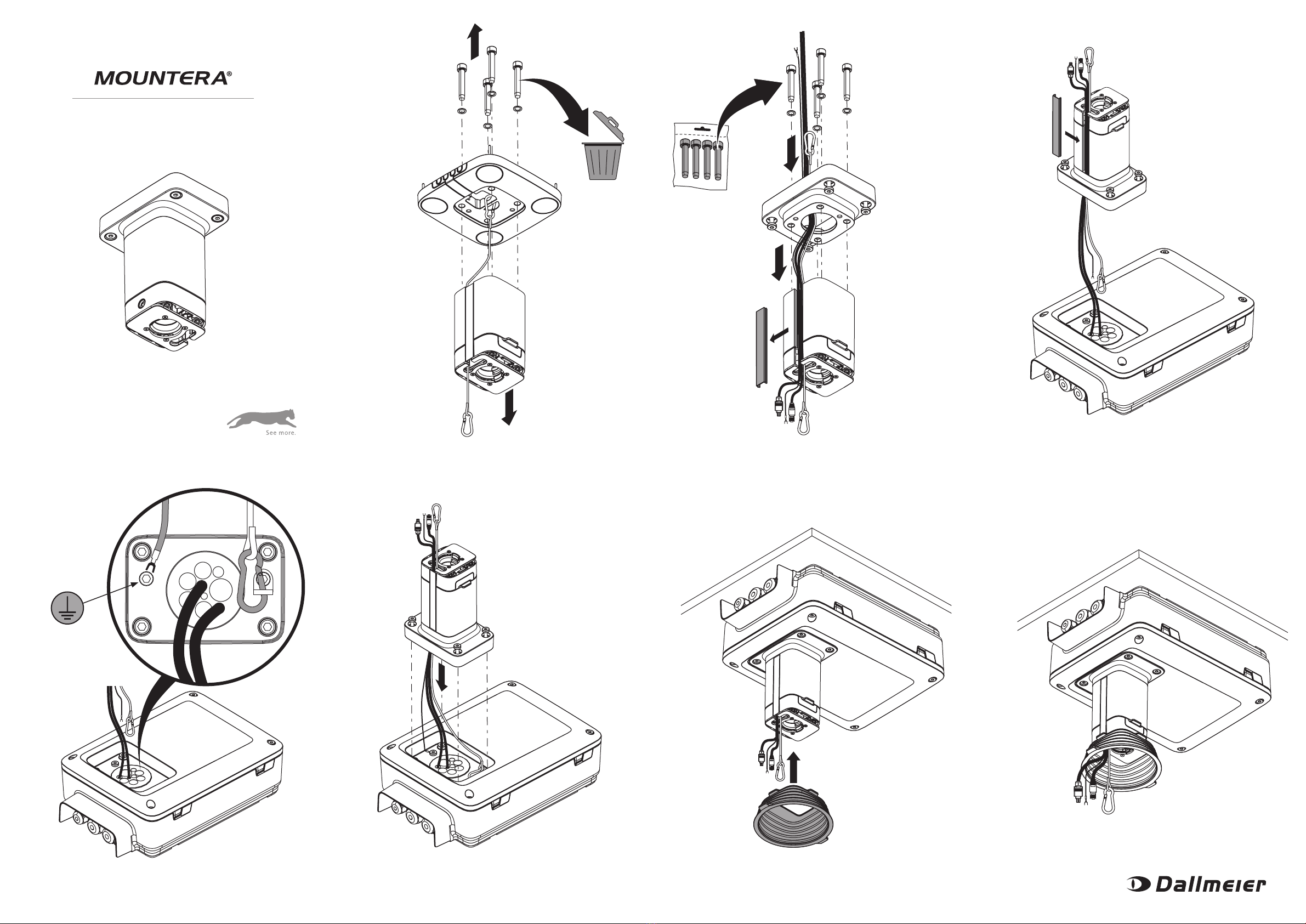 MOUNTERA®

See more.

Dallmeier