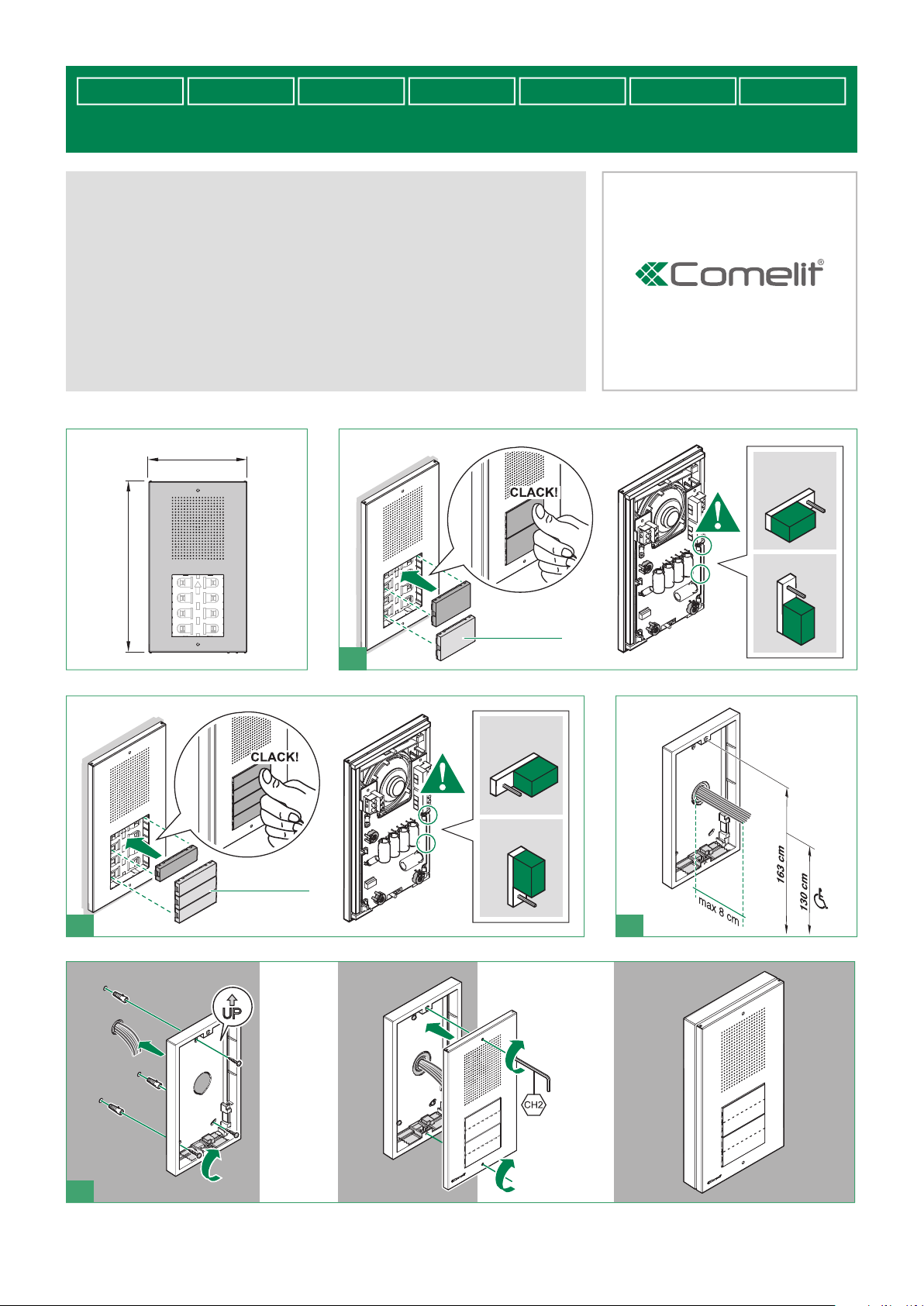 Comelit®

CLACK!

CLACK!

163 cm

130 cm

max 8 cm

UP

CH2