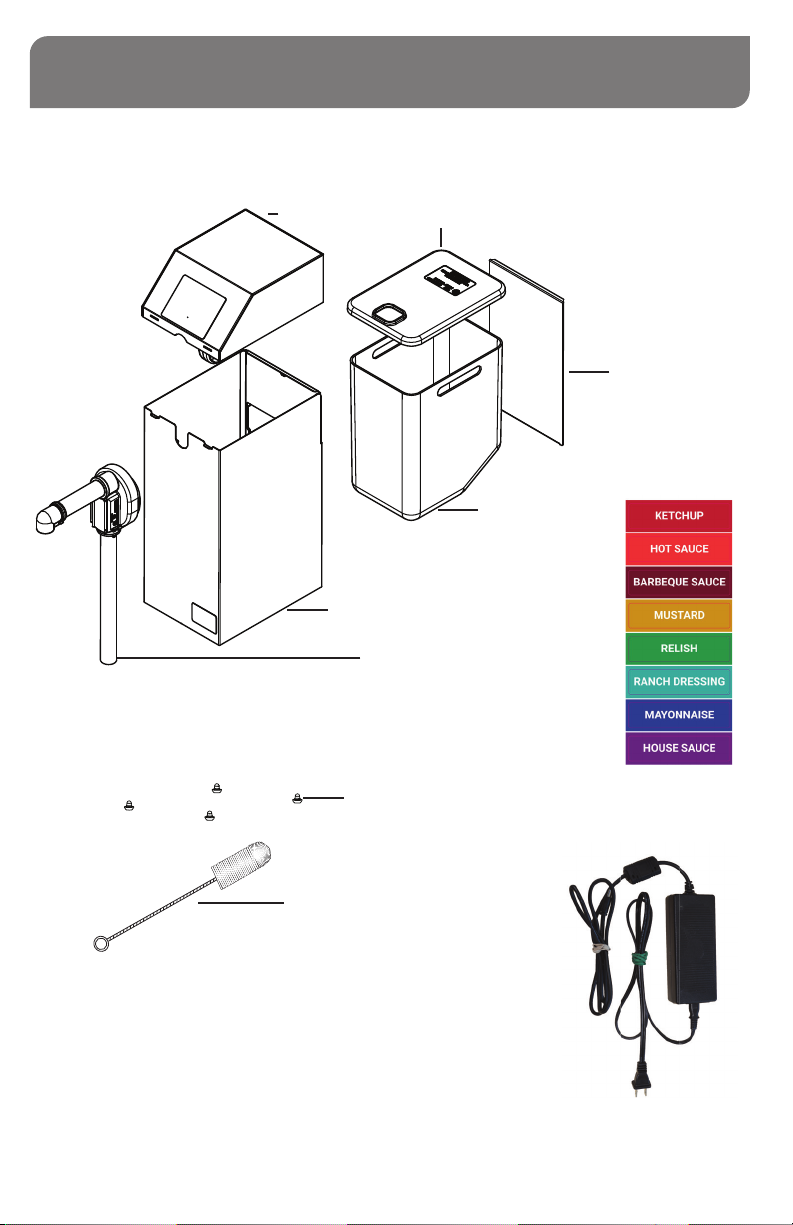 KETCHUP
HOT SAUCE
BARBEQUE SAUCE
MUSTARD
RELISH
RANCH DRESSING
MAYONNAISE
HOUSE SAUCE