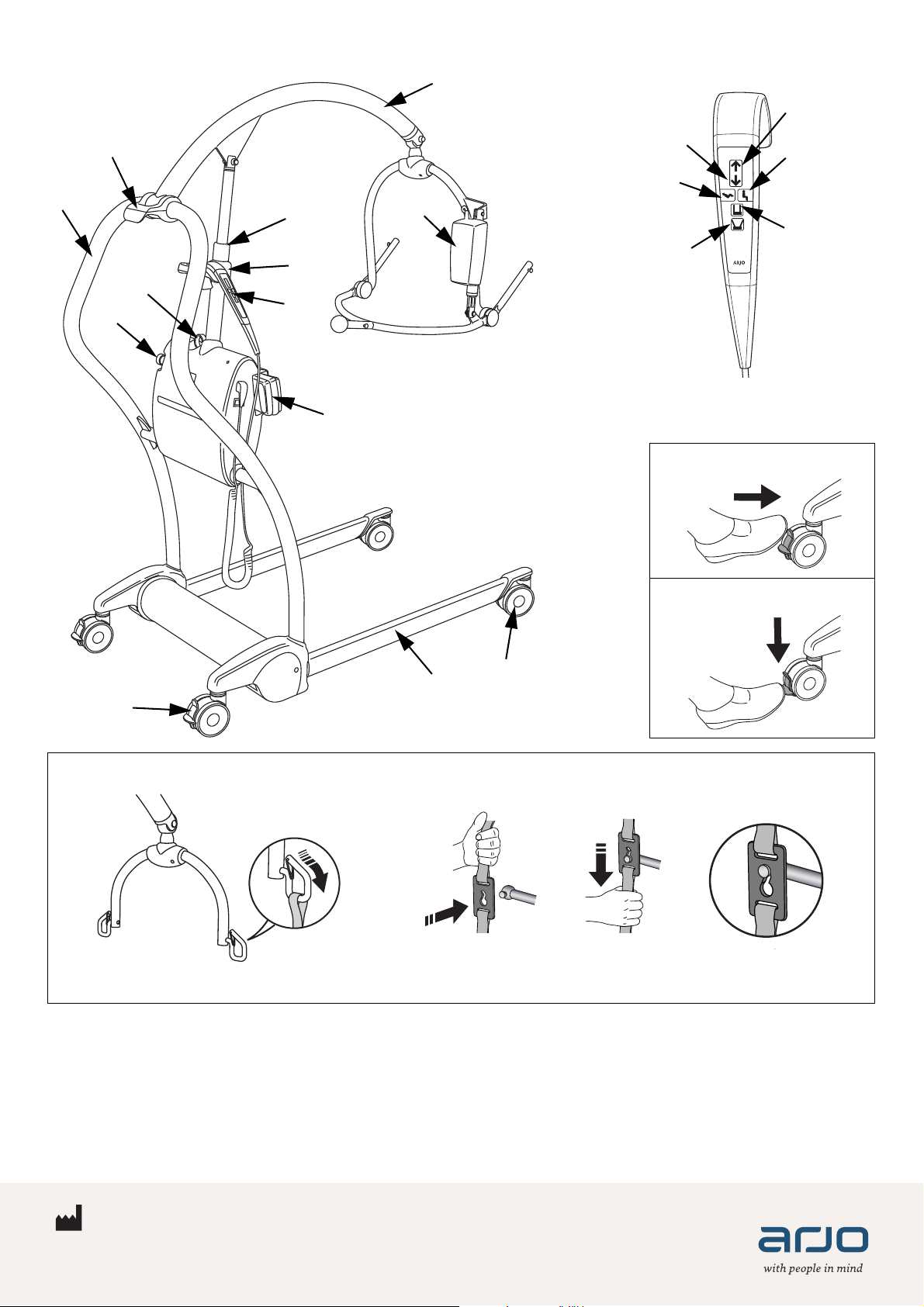 ARJO

arjo
with people in mind