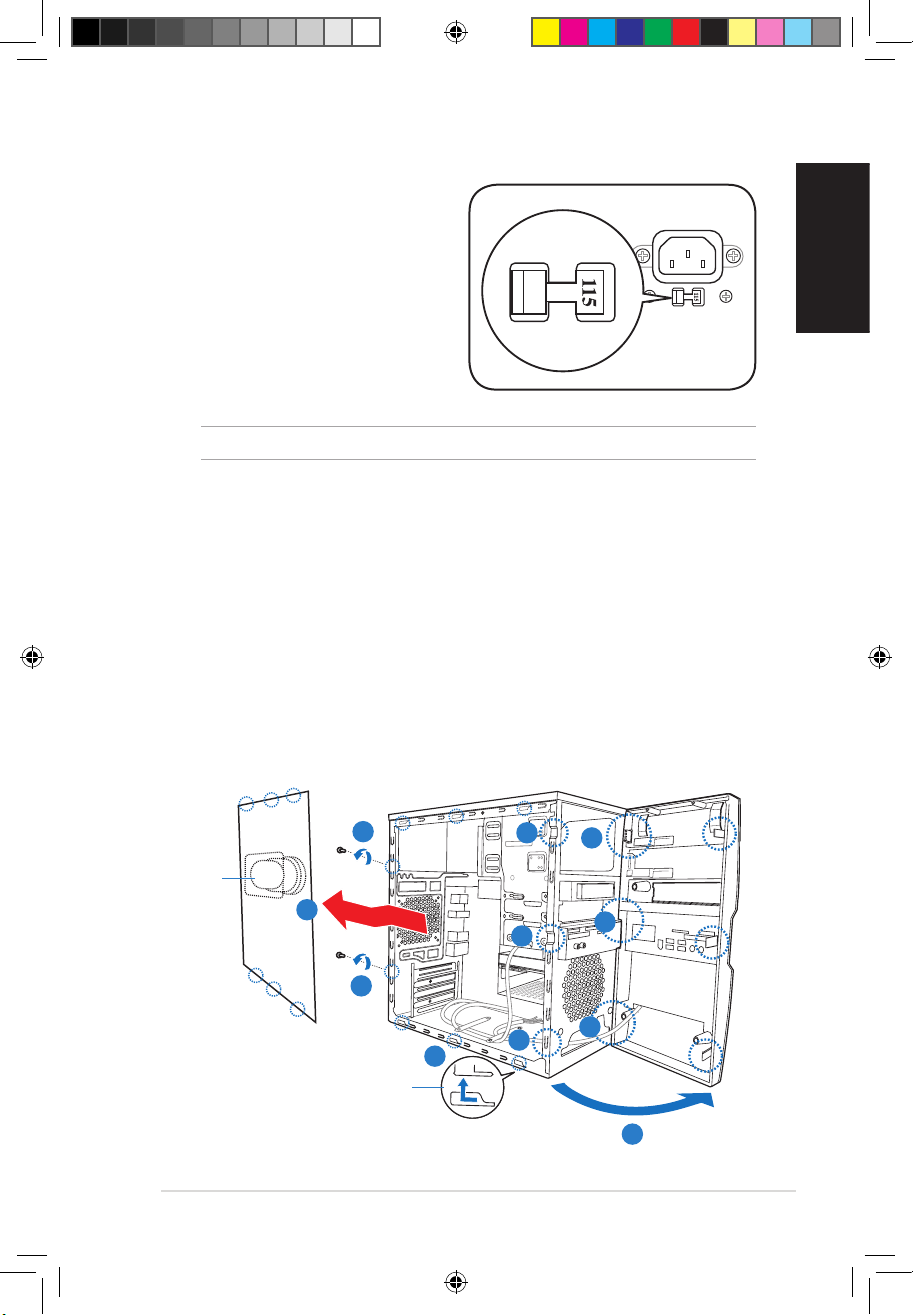 115