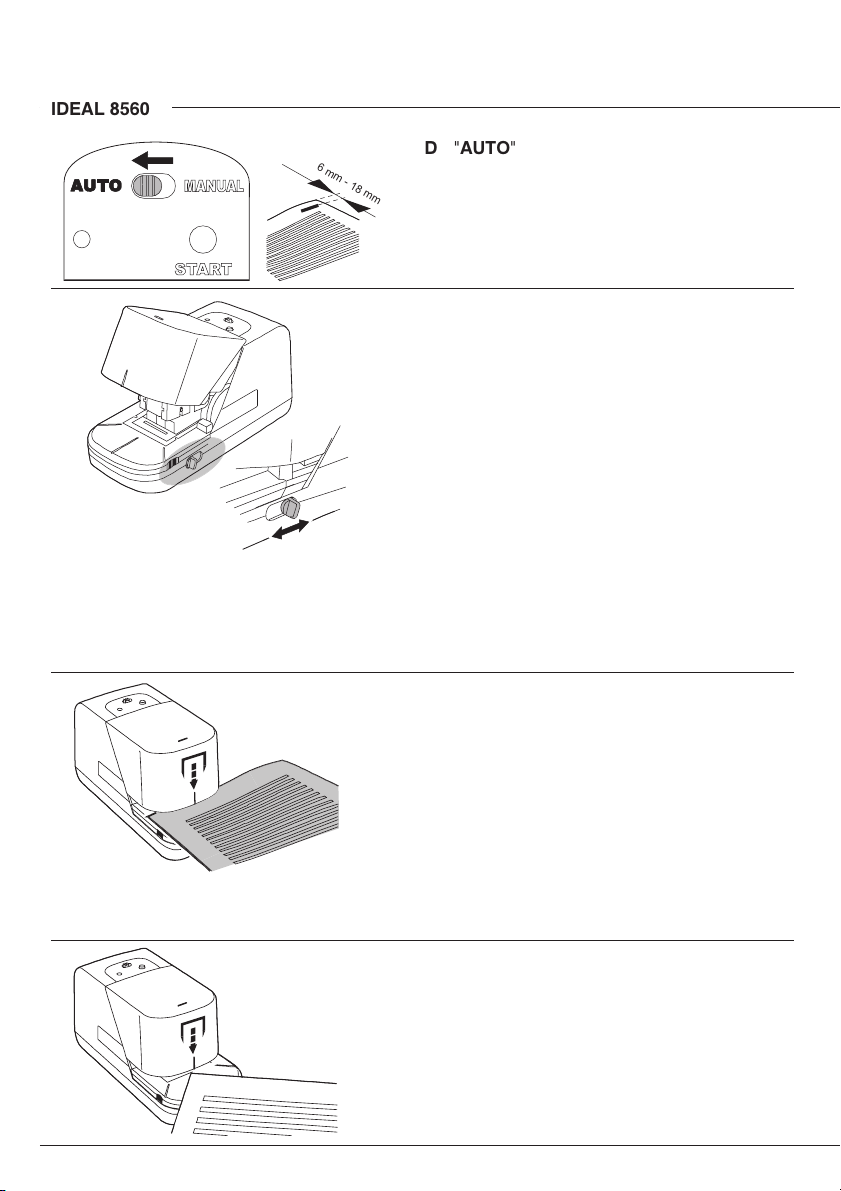 IDEAL 8560

AUTO MANUAL

START

6 mm - 18 mm

D "AUTO"