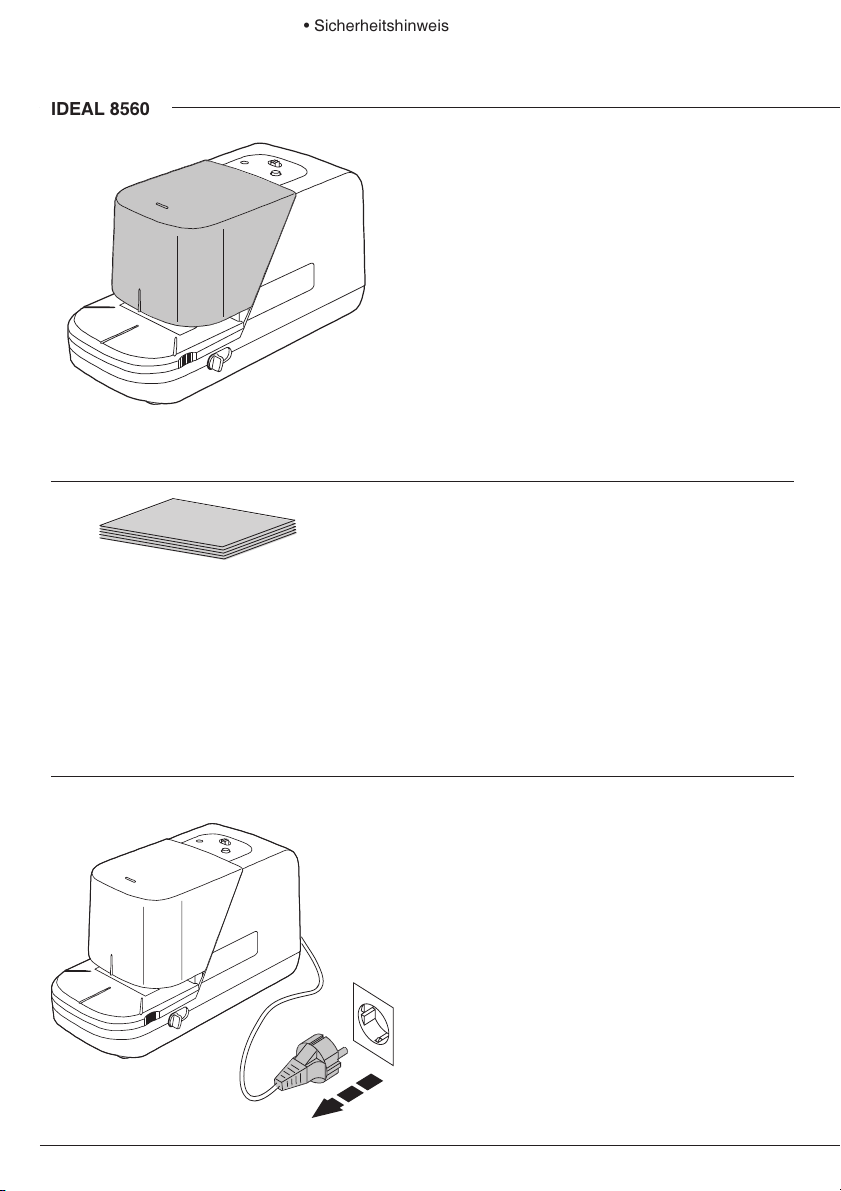 • Sicherheitshinweis

IDEAL 8560