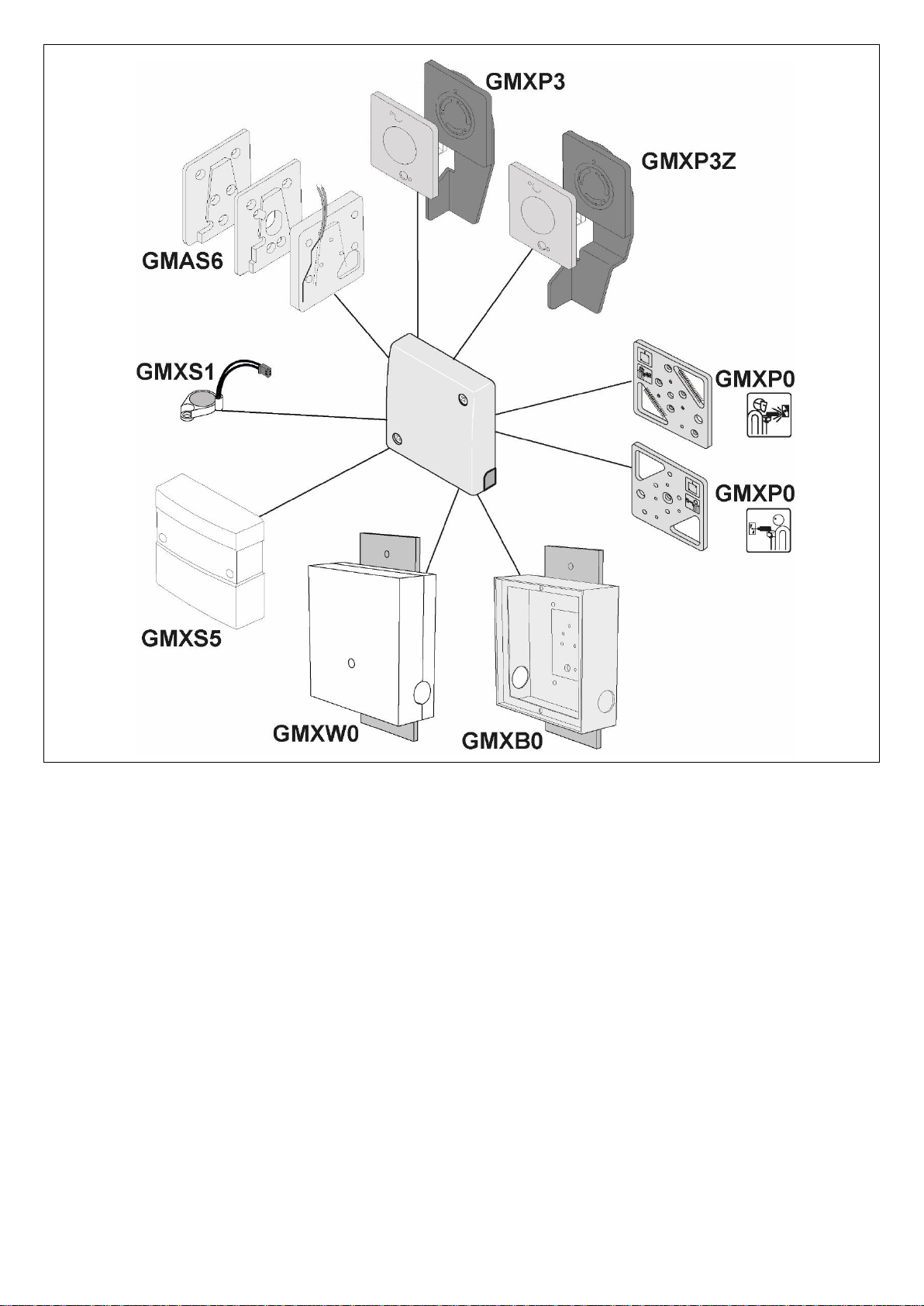 GMXP3

GMXP3Z

GMAS6

GMXS1

GMXP0

GMXP0

GMXS5

GMXW0

GMXB0