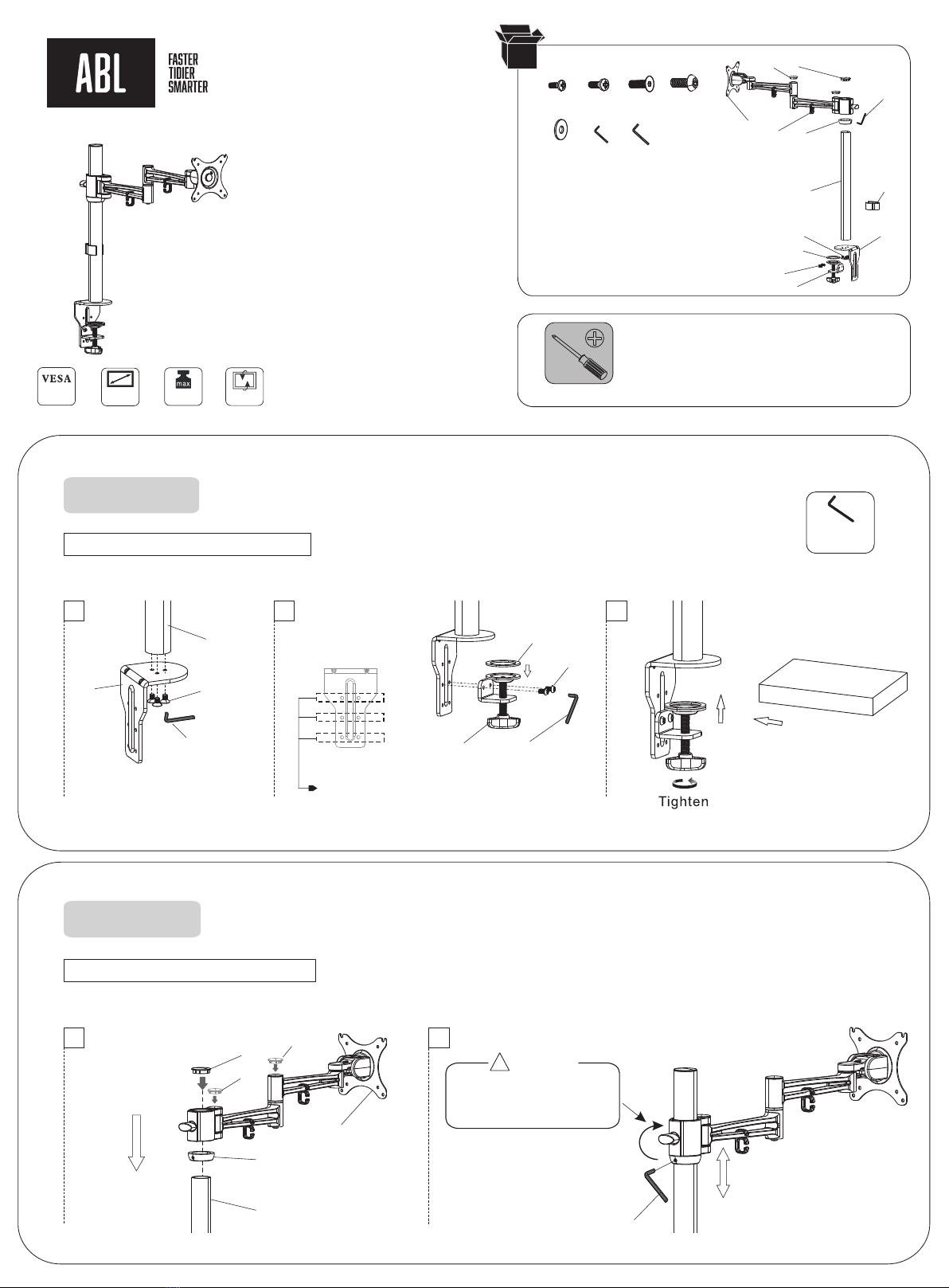 ABL

FASTER
TIDIER
SMARTER

VESA

max

Tighten