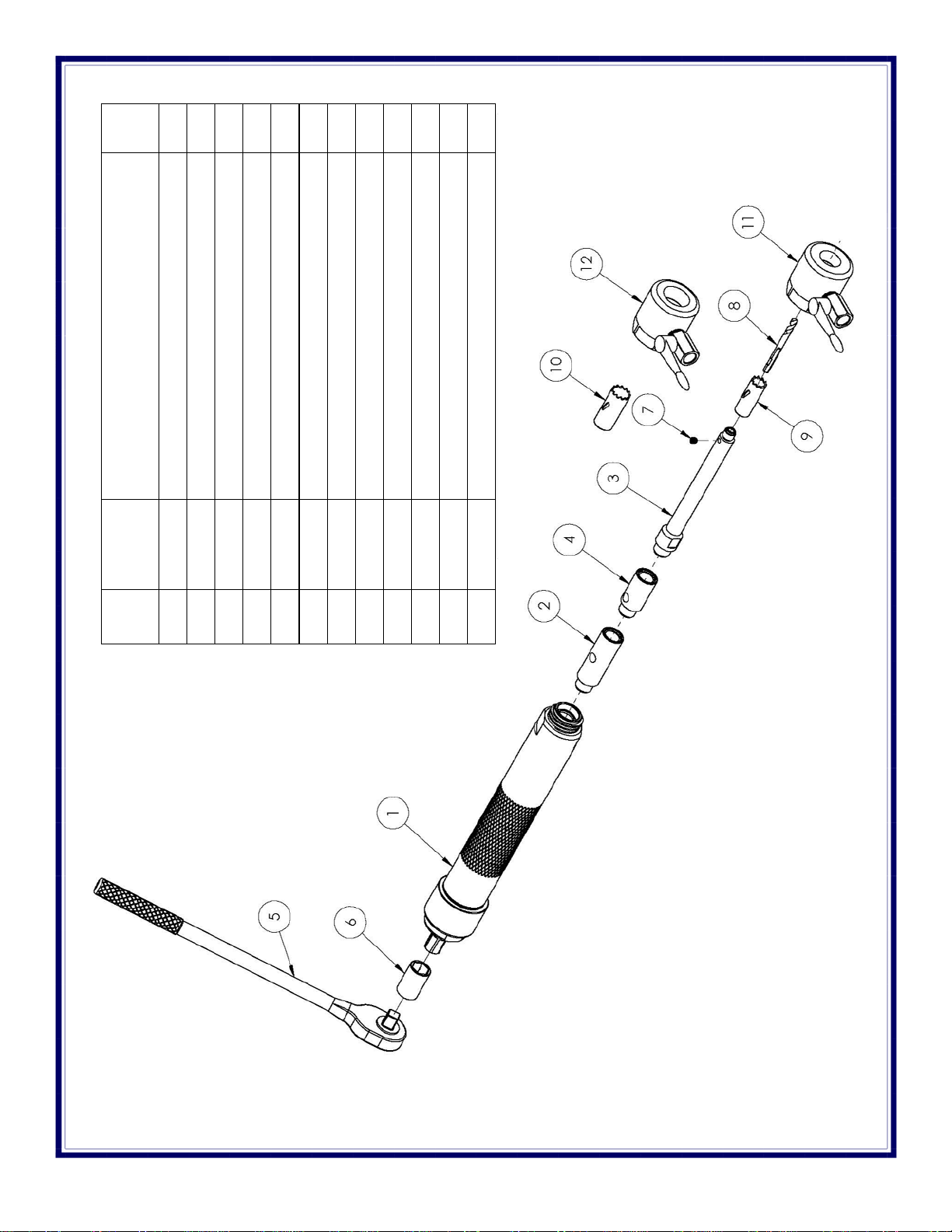 1
2
3
4
5
6
7
8
9
10
11
12