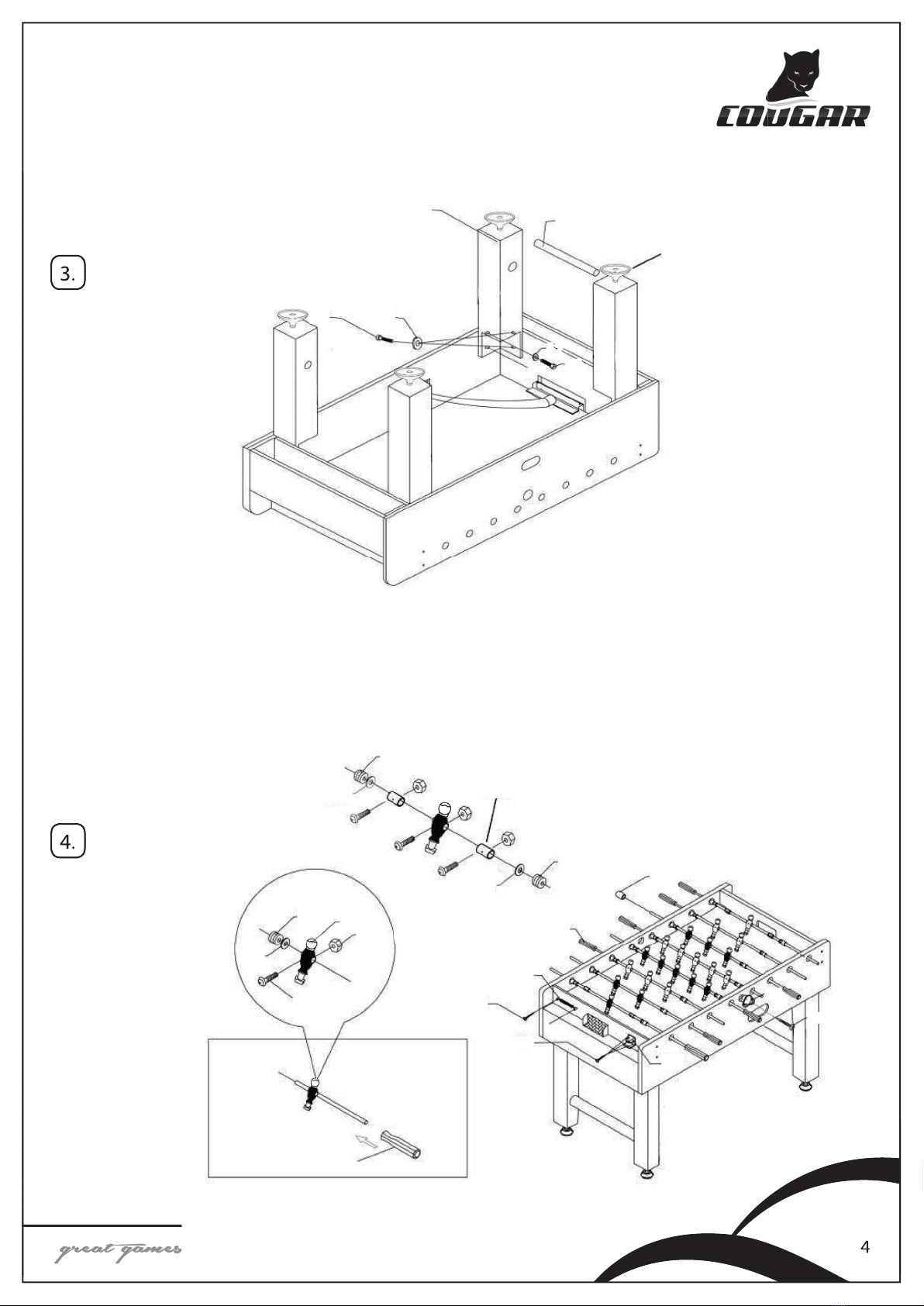 COUGAR

3.

4.

great games

4