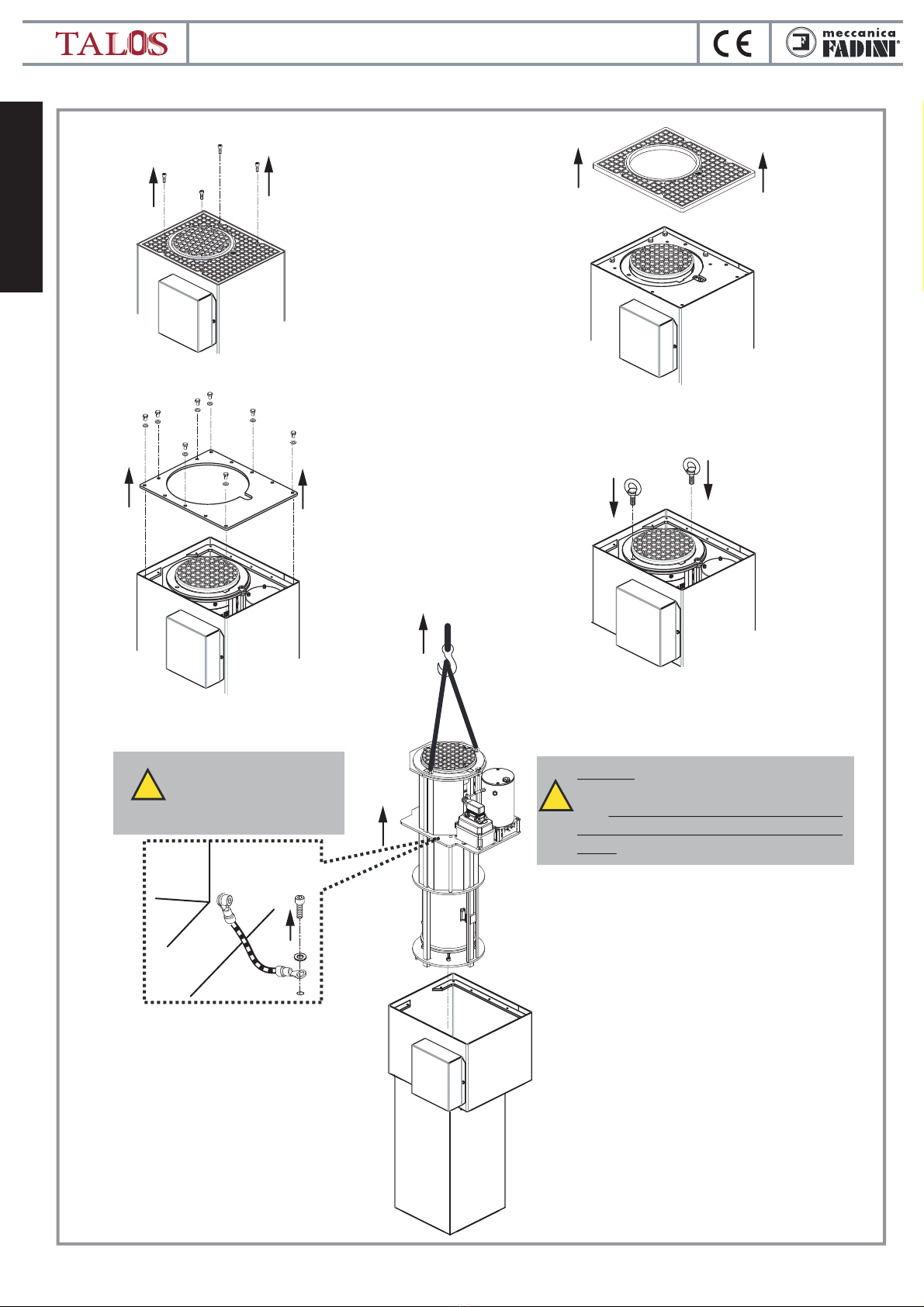 TALOS

CE

meccanica FADINI