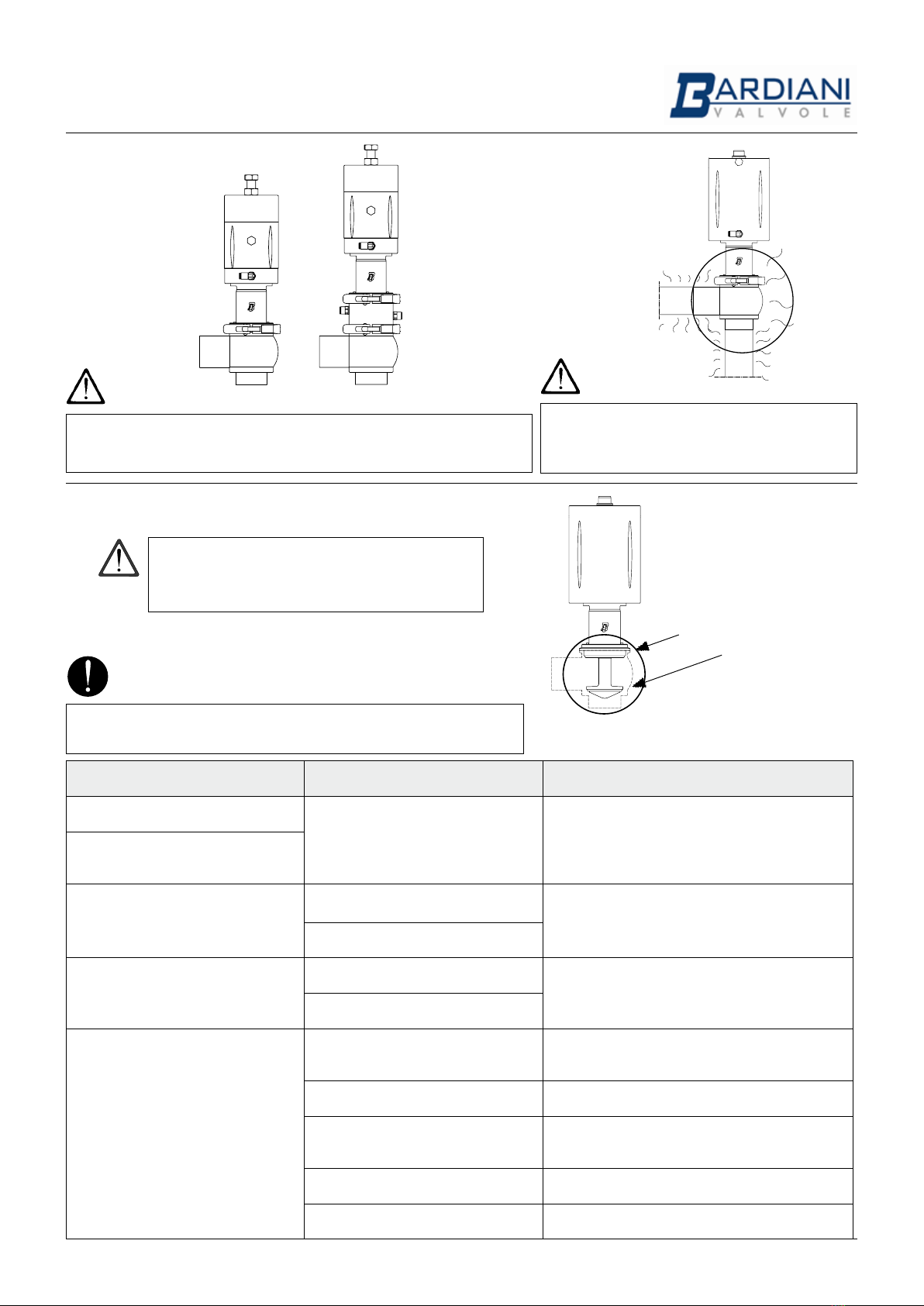 BARDIANI
VALVOLE