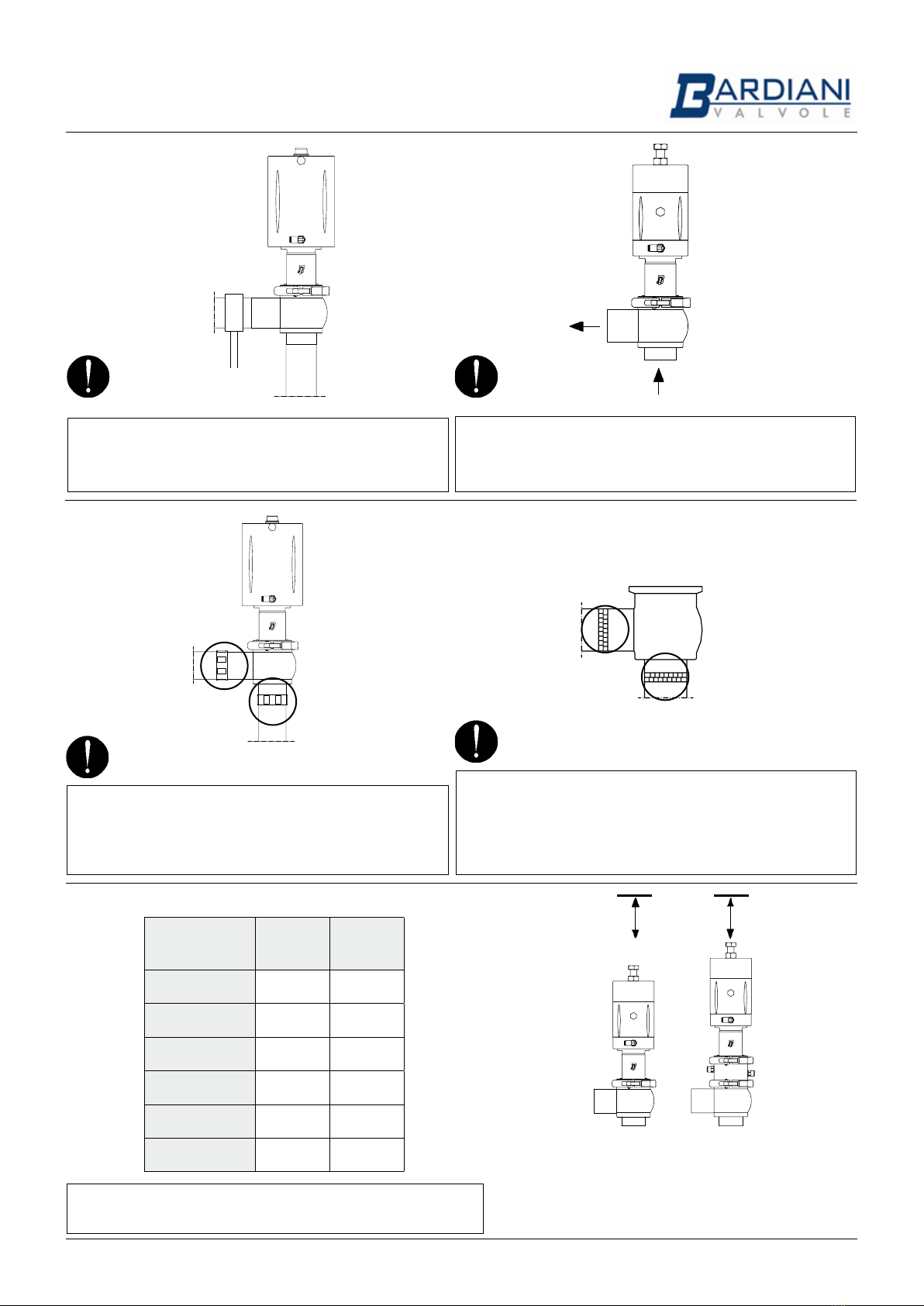 BARDIANI
VALVOLE