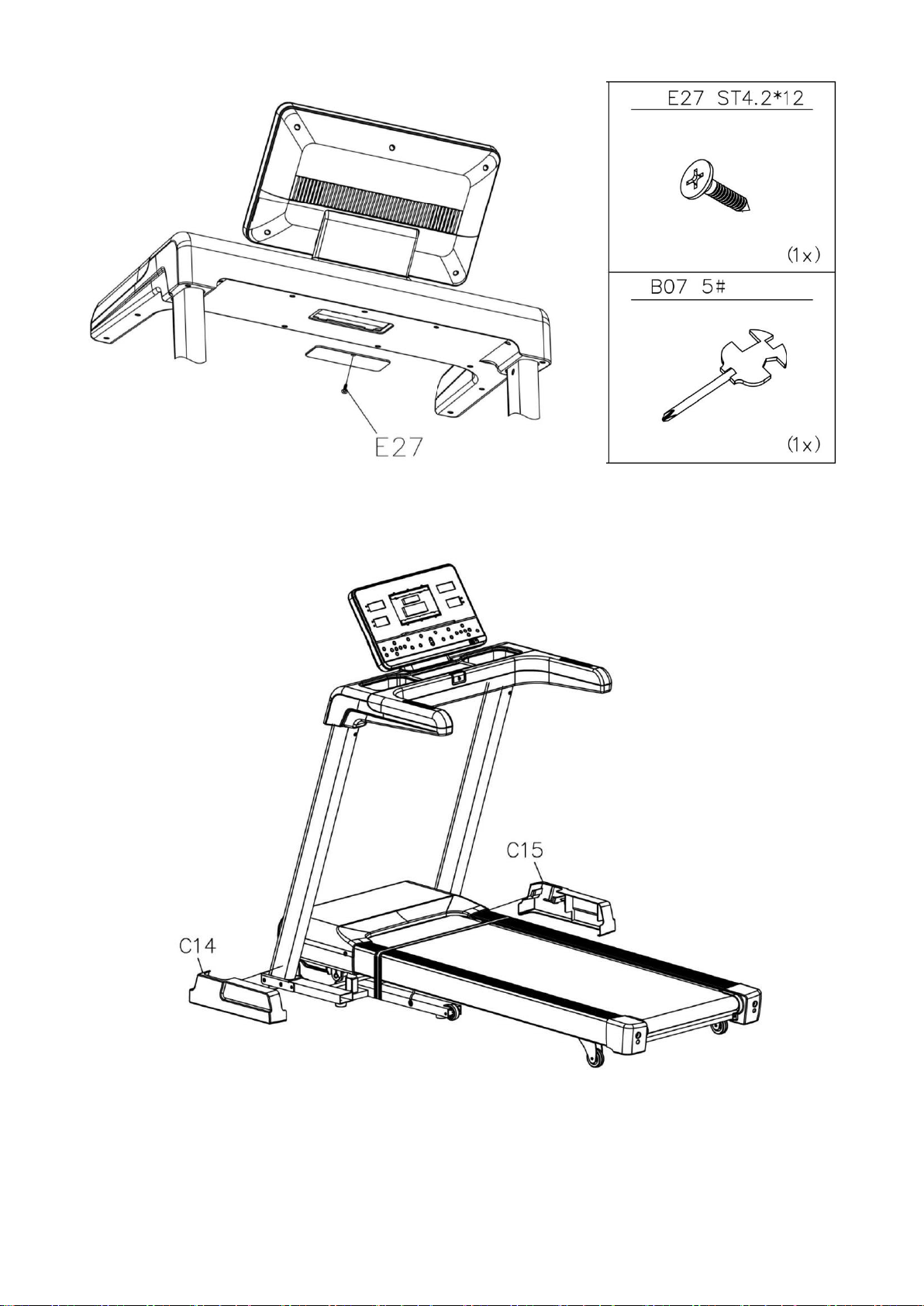 E27

E27 ST4.2*12

(1x)

B07 5#

(1x)

C15

C14