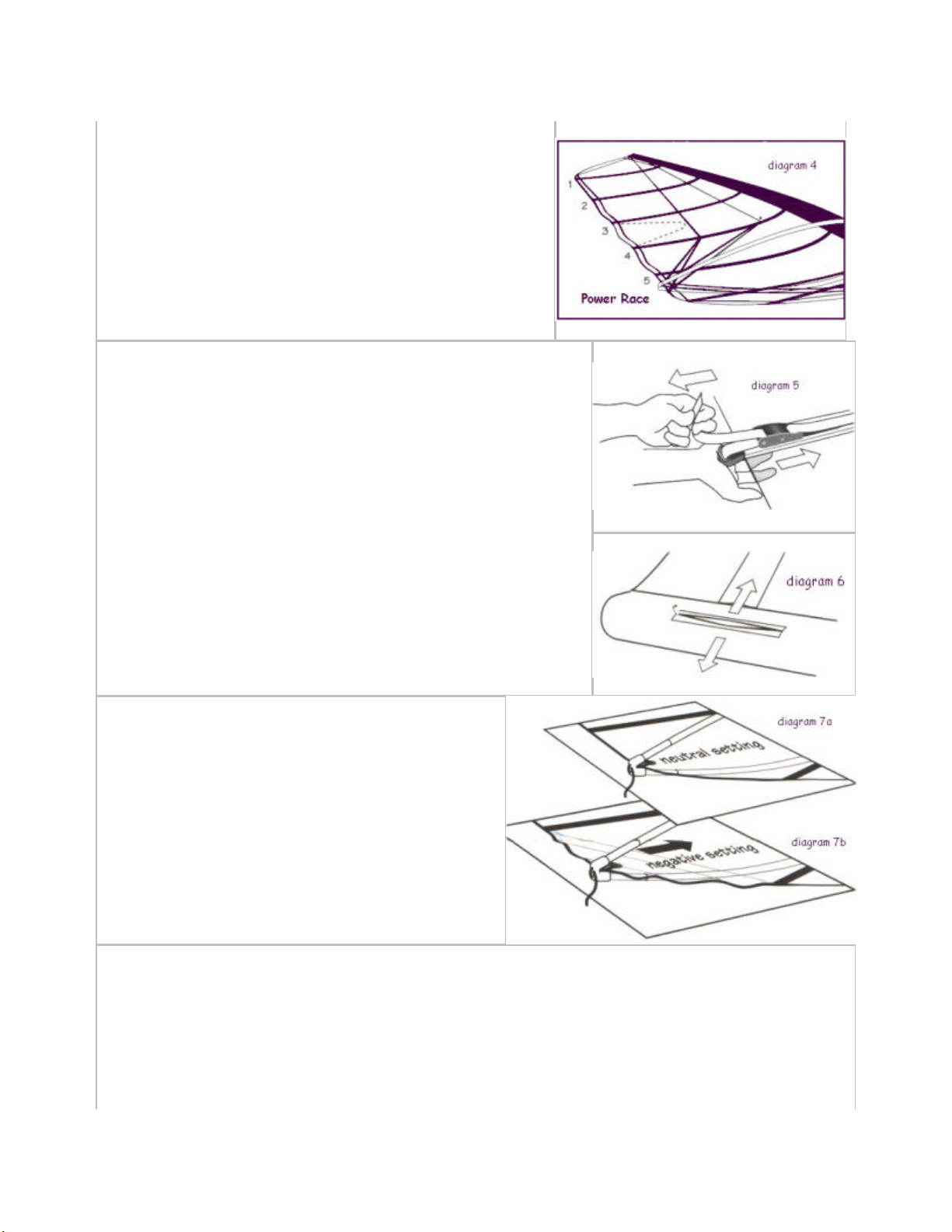 diagram 4

1
2
3
4
5

Power Race

diagram 5

diagram 6

diagram 7a

neutral setting

diagram 7b

negative setting