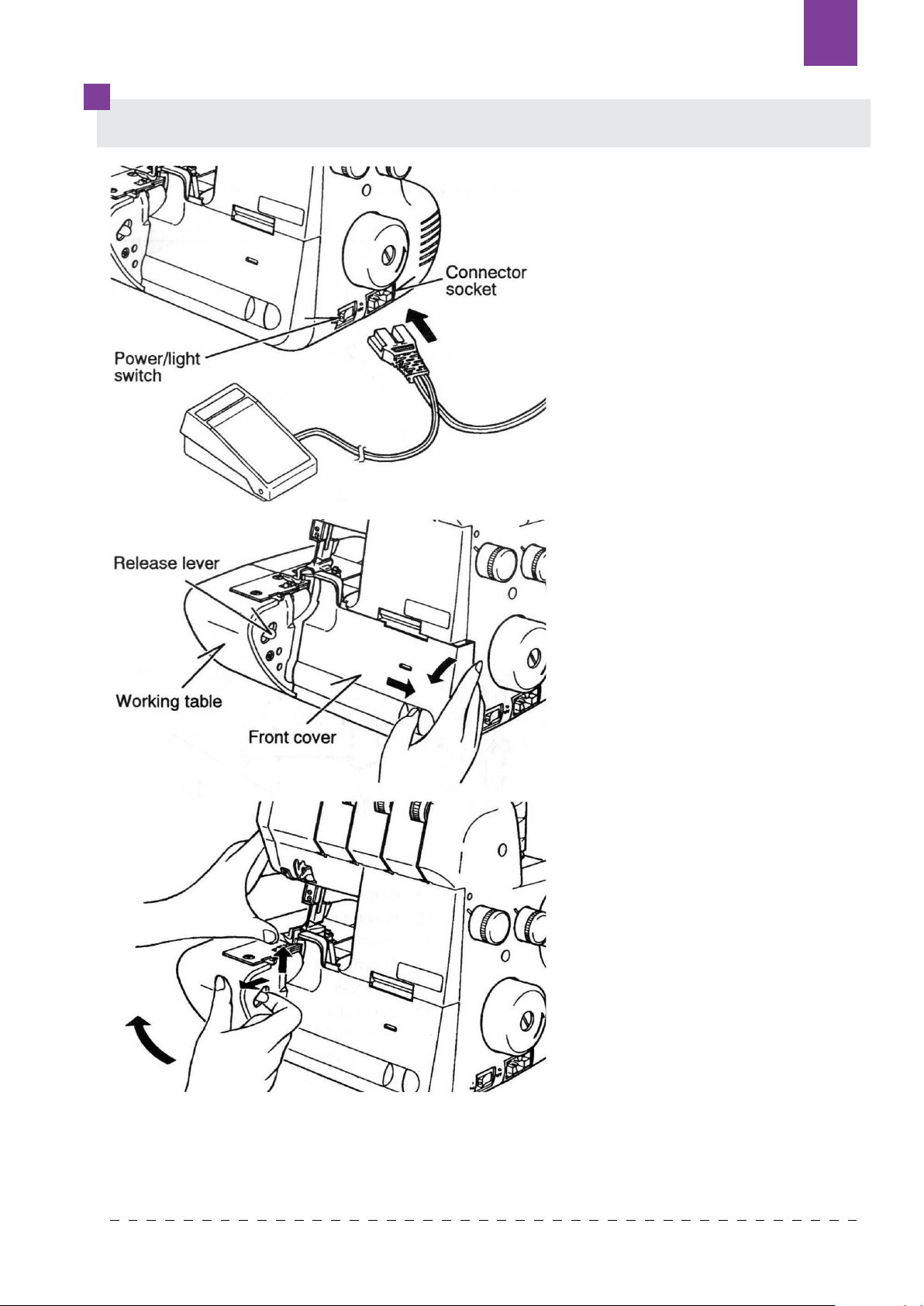 Connector socket

Power/light switch

Release lever

Working table

Front cover