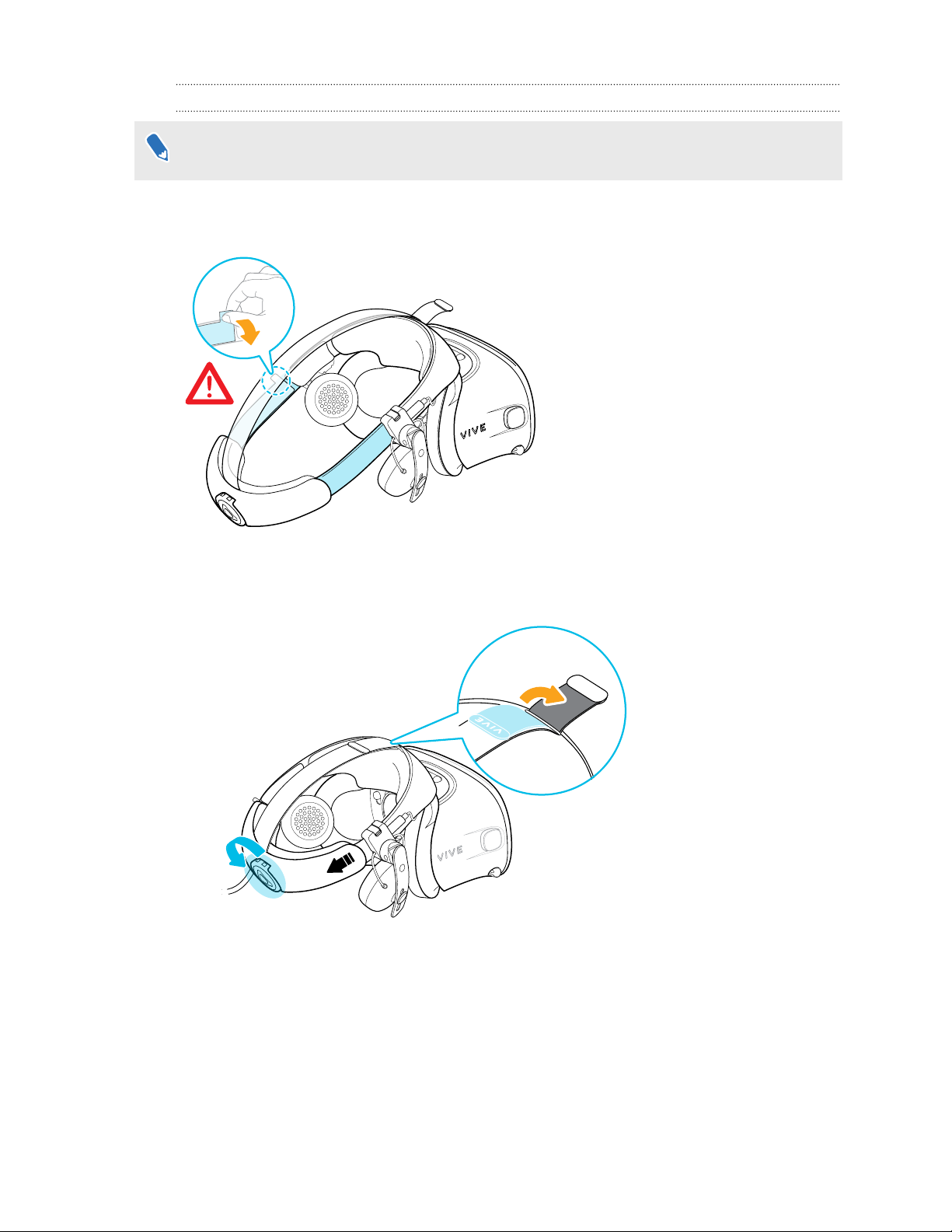 VIVE

VIVE

VIVE