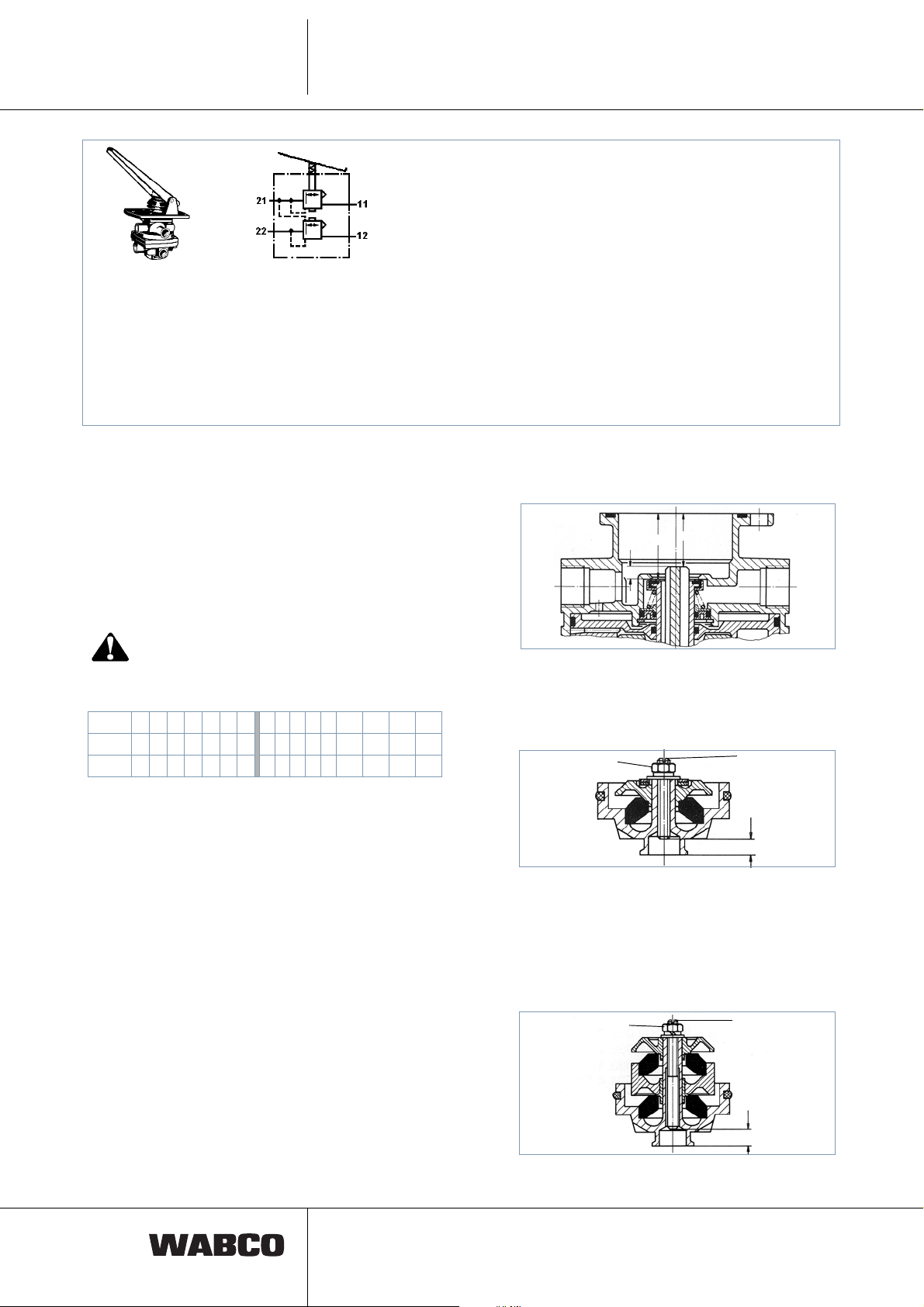 21
11
22
12

WABCO