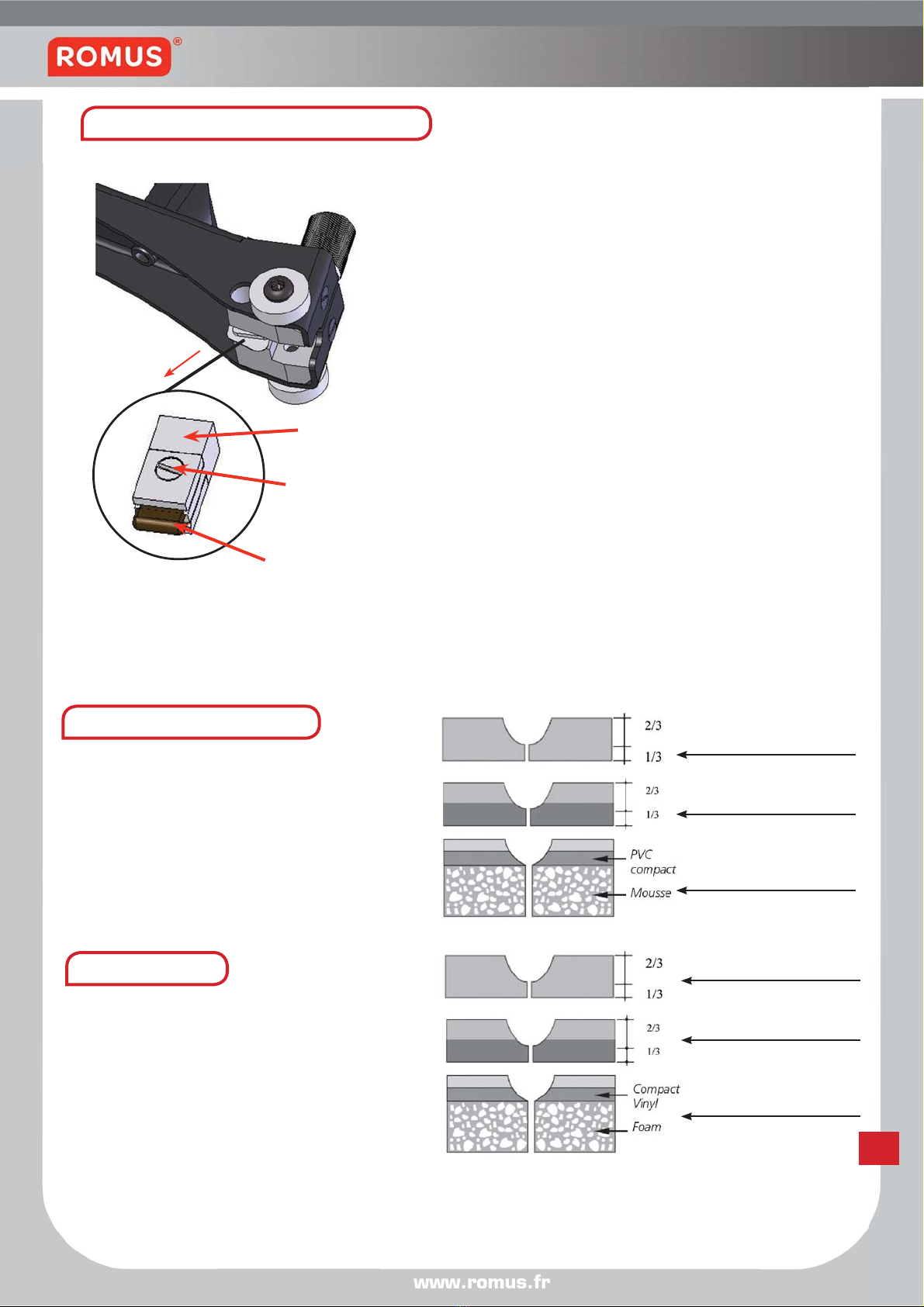 ROMUS®

2/3

1/3

2/3

1/3

PVC compact

Mousse

2/3

1/3

2/3

1/3

Compact Vinyl

Foam

www.romus.fr