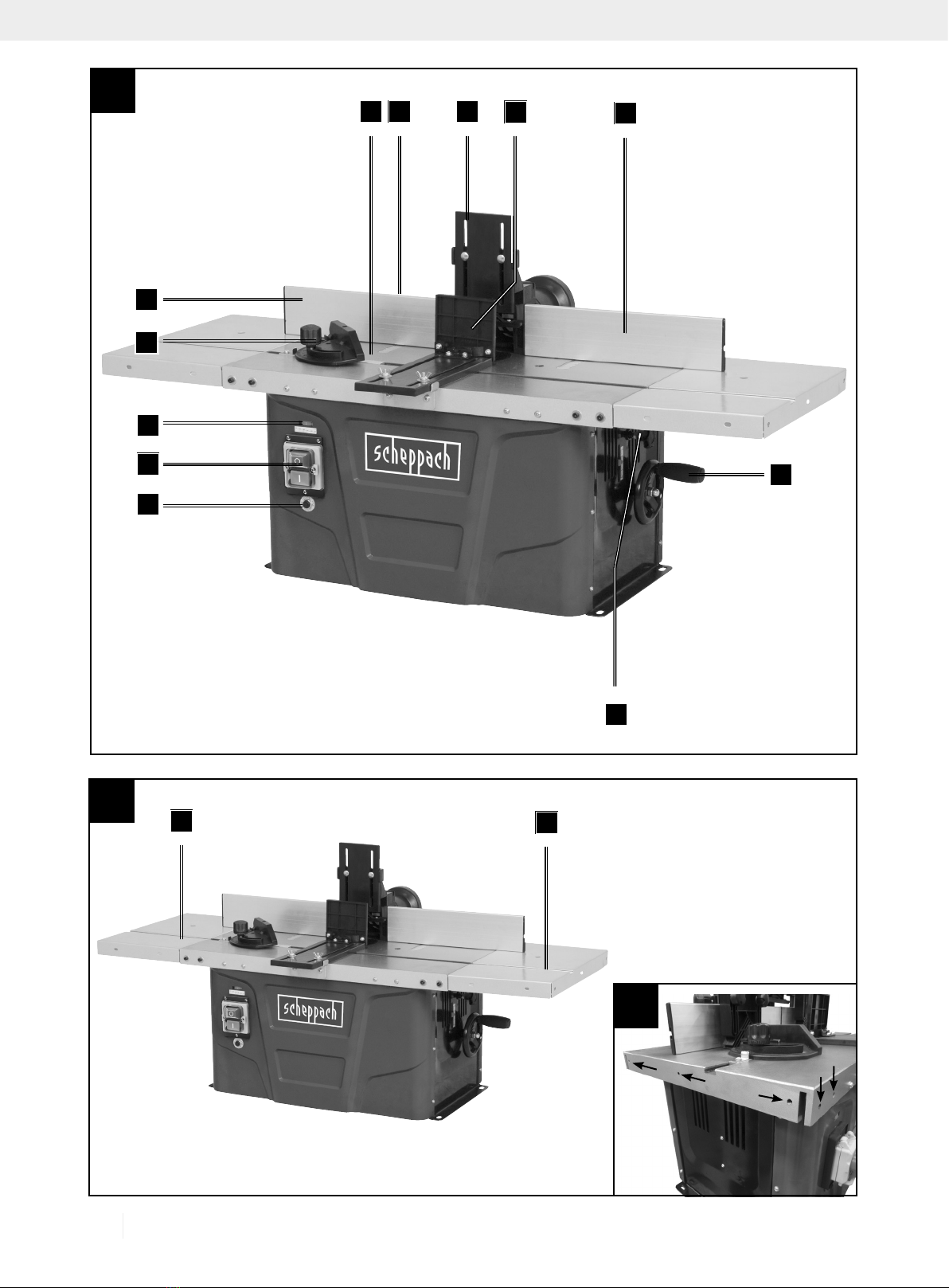 scheppach

scheppach