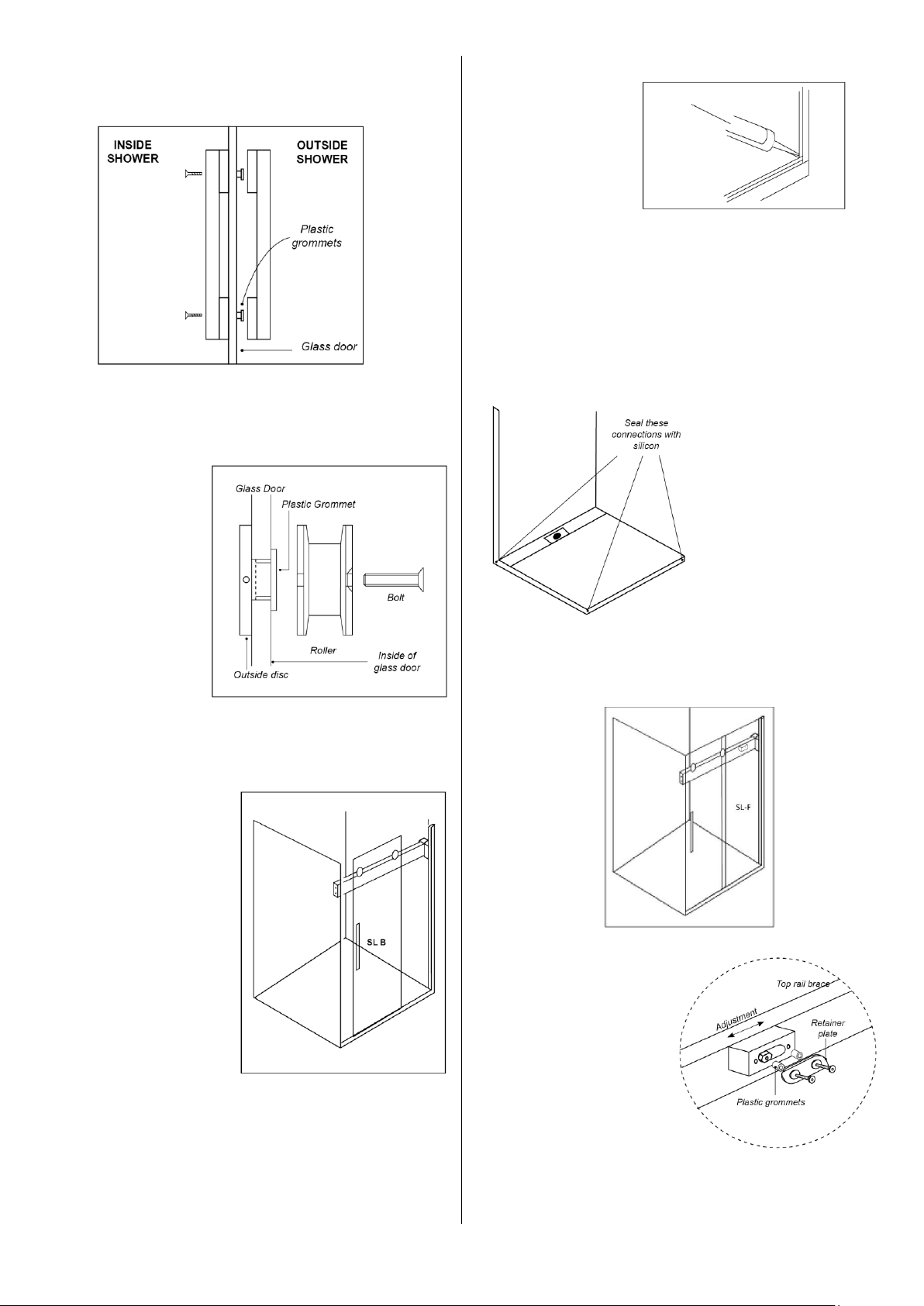 INSIDE SHOWER

OUTSIDE SHOWER

Plastic grommets

Glass door

Glass Door

Plastic Grommet

Bolt

Roller

Inside of glass door

Outside disc

SL B

Seal these connections with silicon

SL-F

Top rail brace

Adjustment

Retainer plate

Plastic grommets