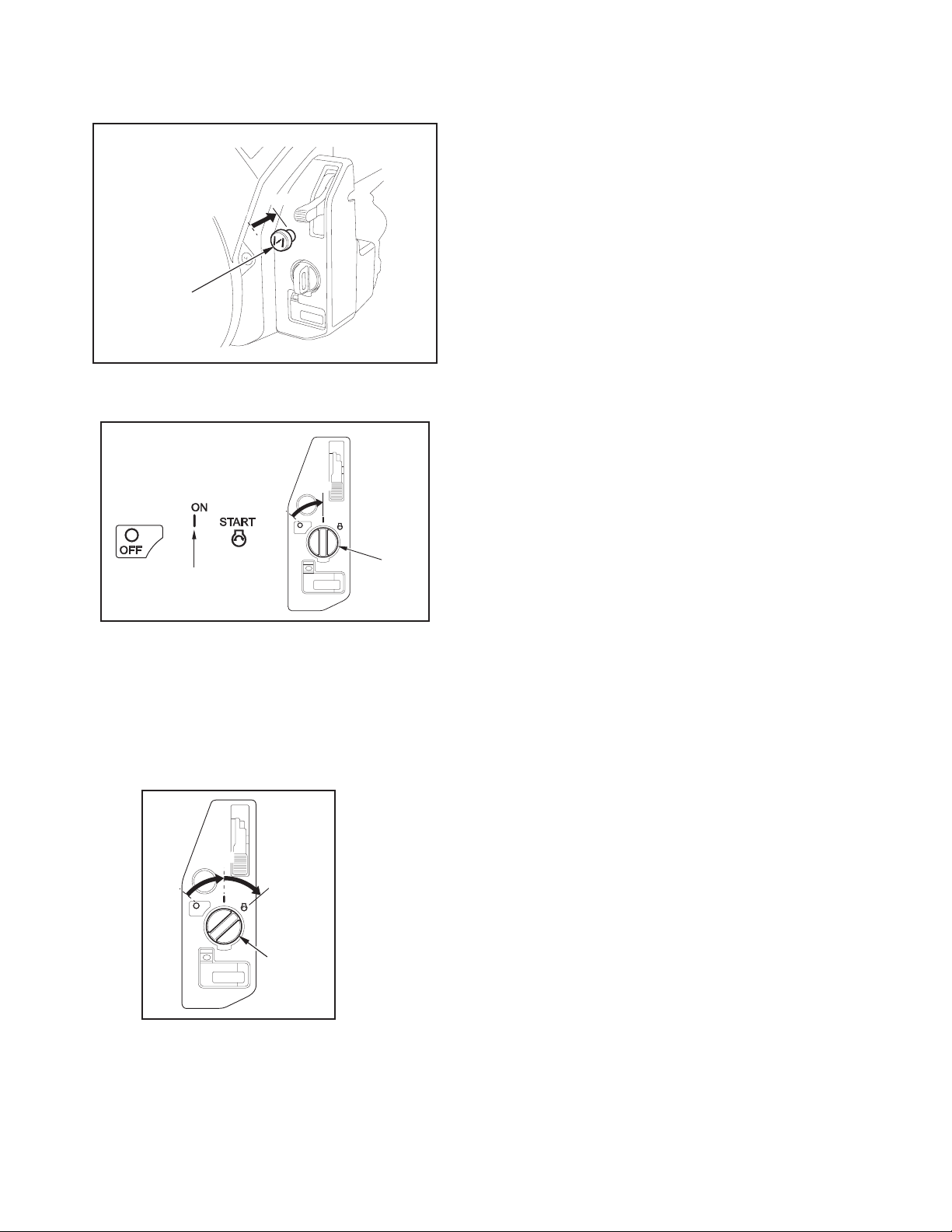 ON

START

OFF