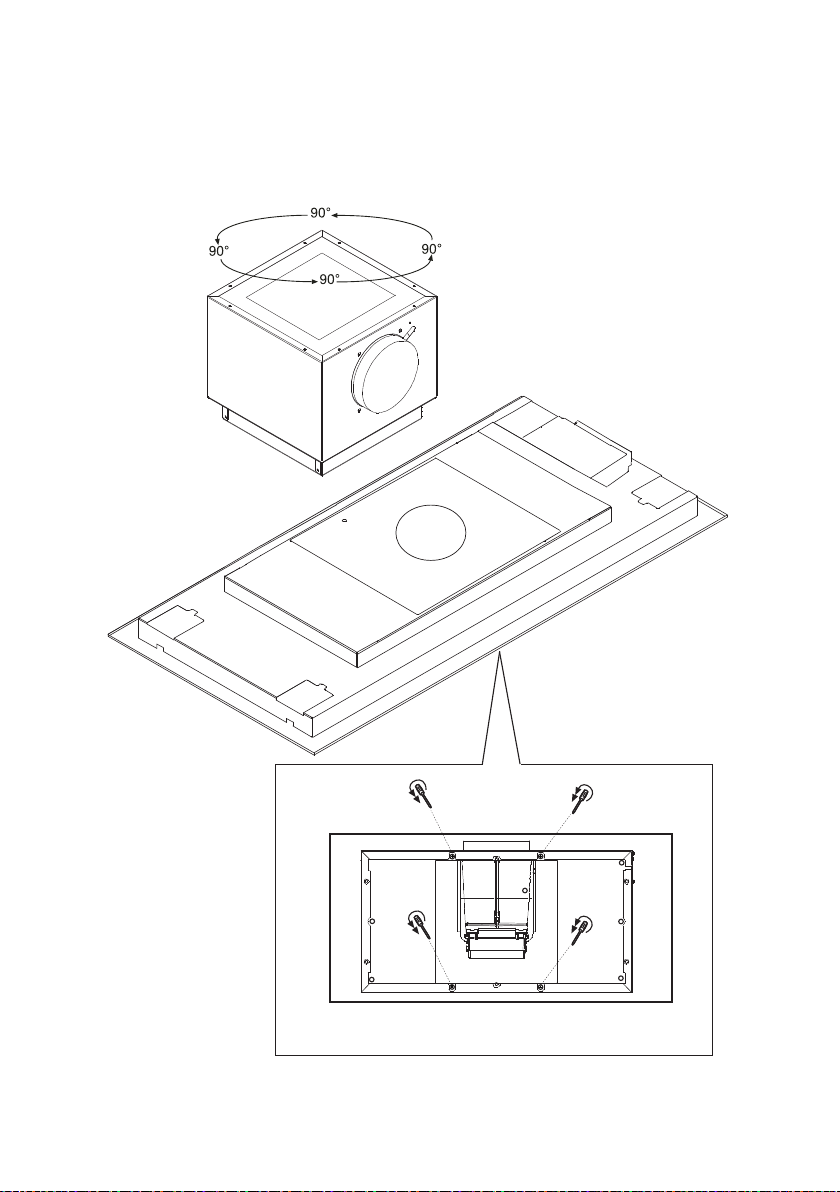 90°
90°
90°
90°