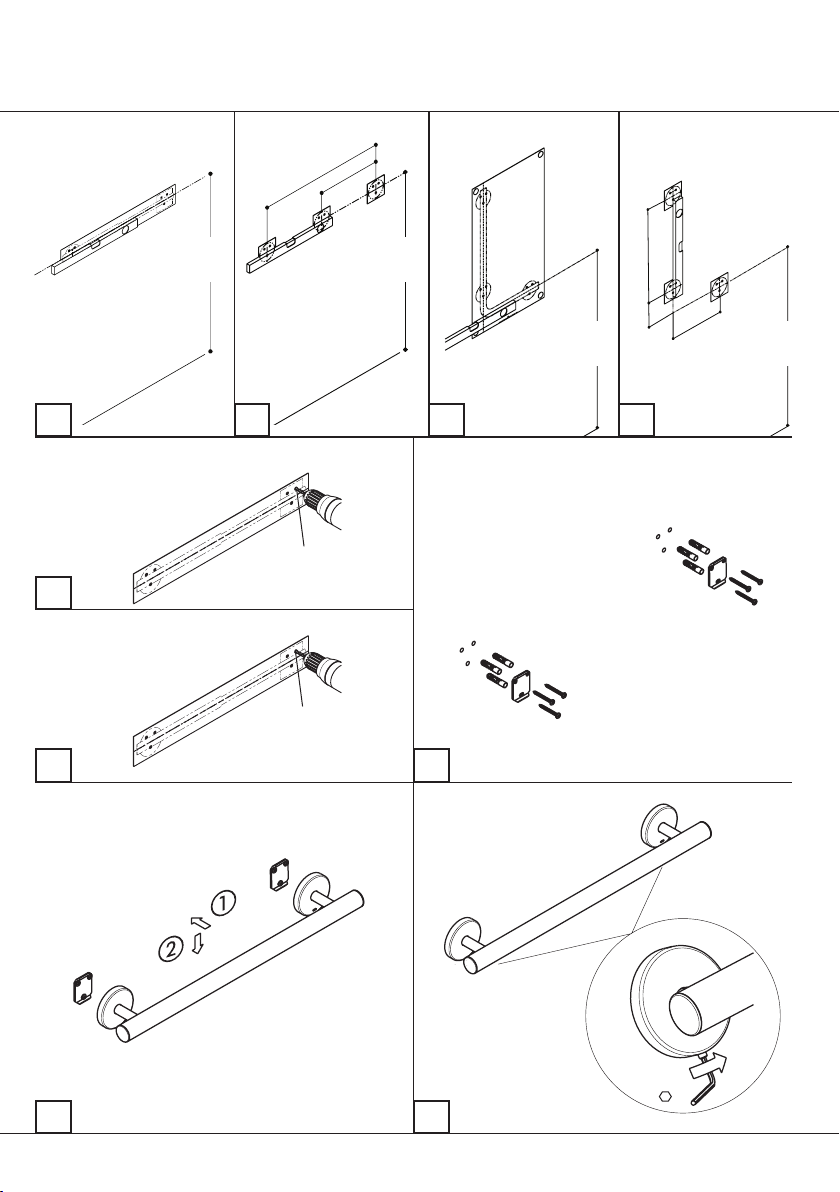 1

2