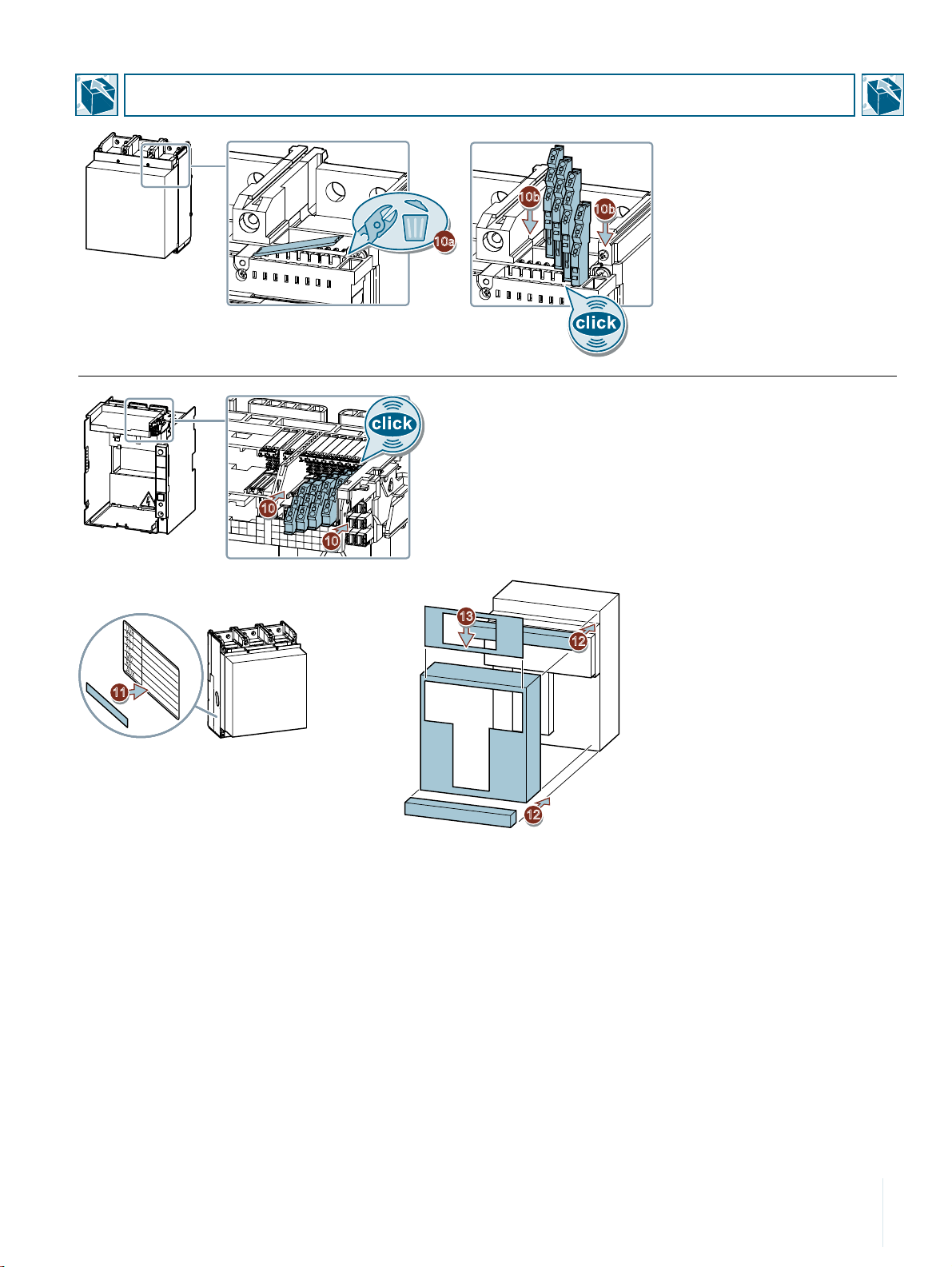 10a

10b

10b

click

click

10

10

11

13

12

12