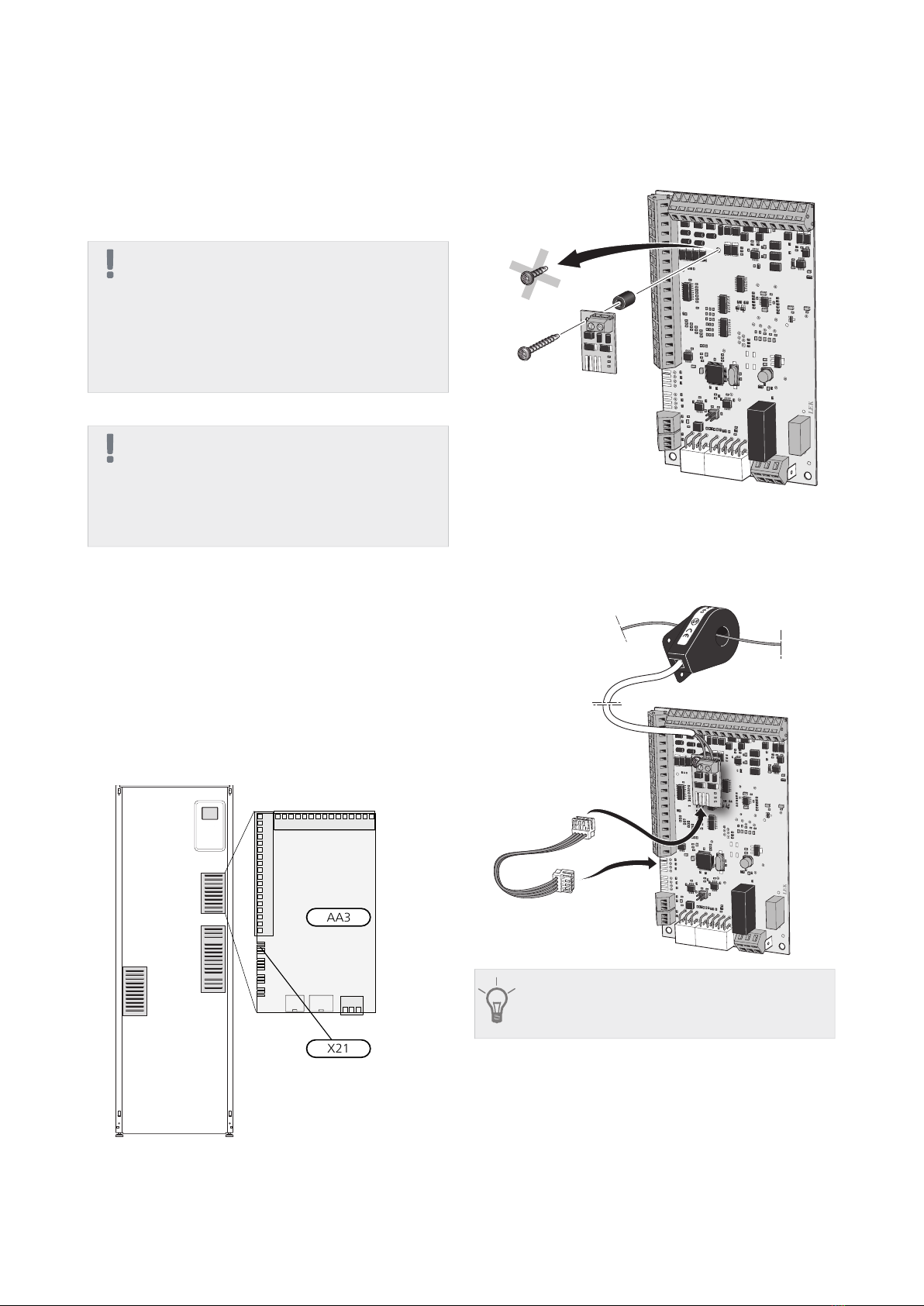 AA3

X21