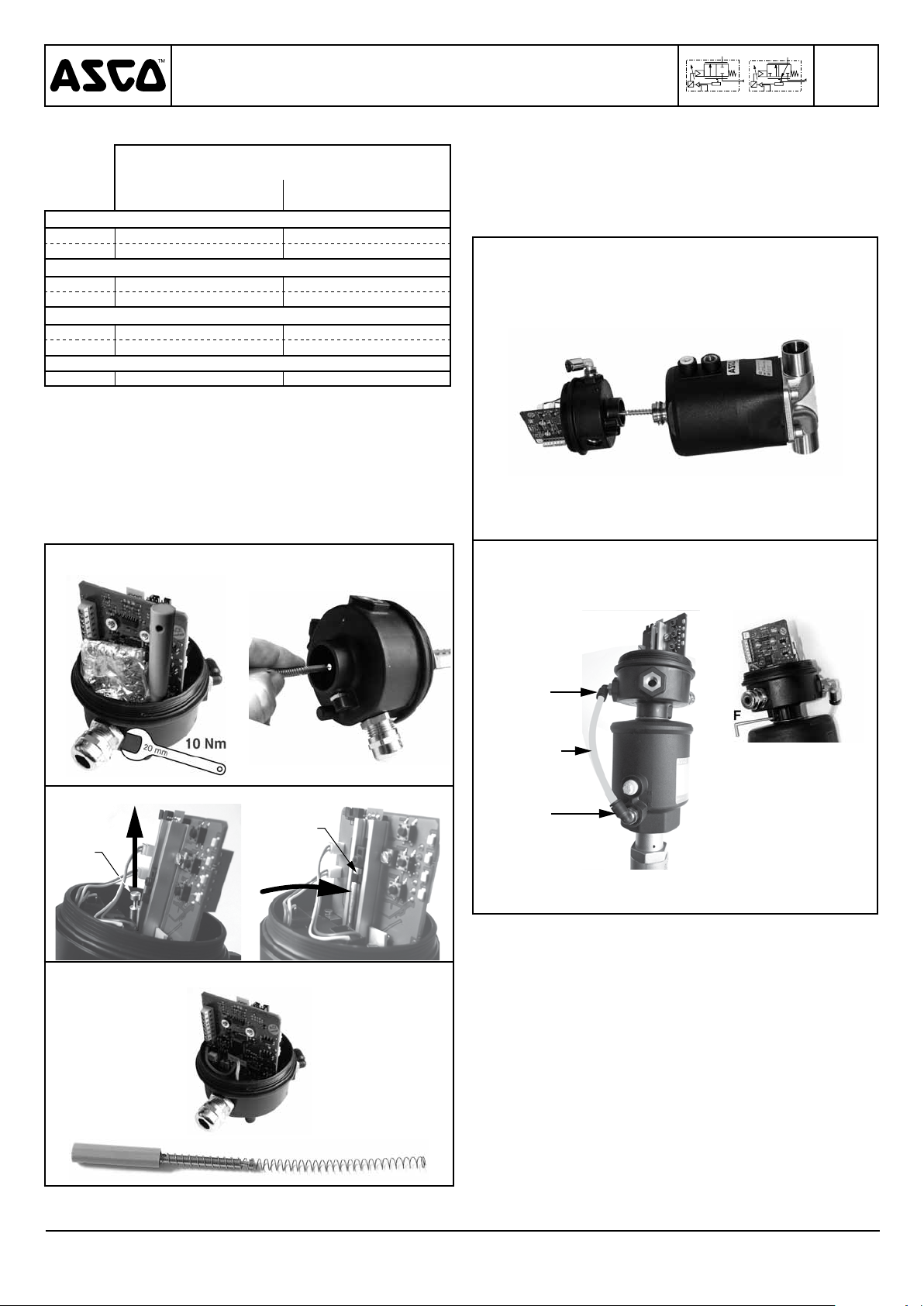 ASCO™

10 Nm

20 mm

F