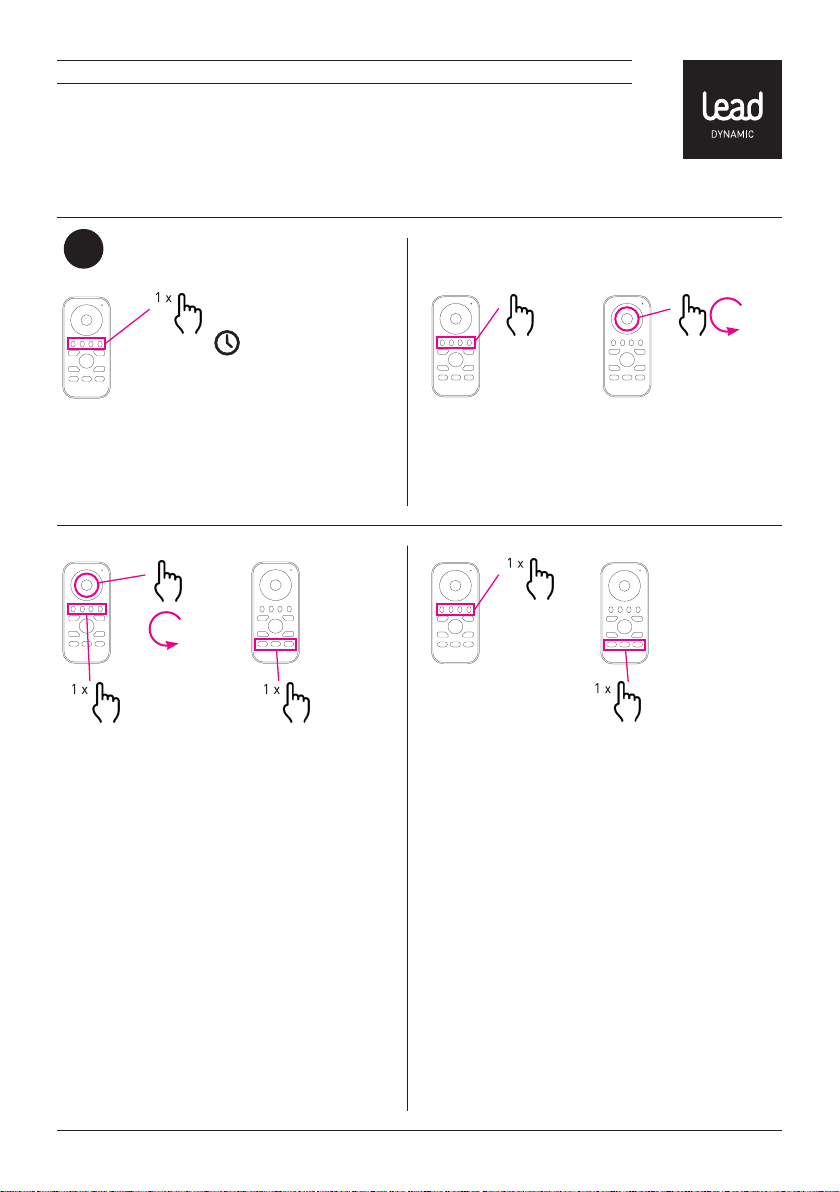 lead
DYNAMIC

1 x

1 x

1 x

1 x

1 x