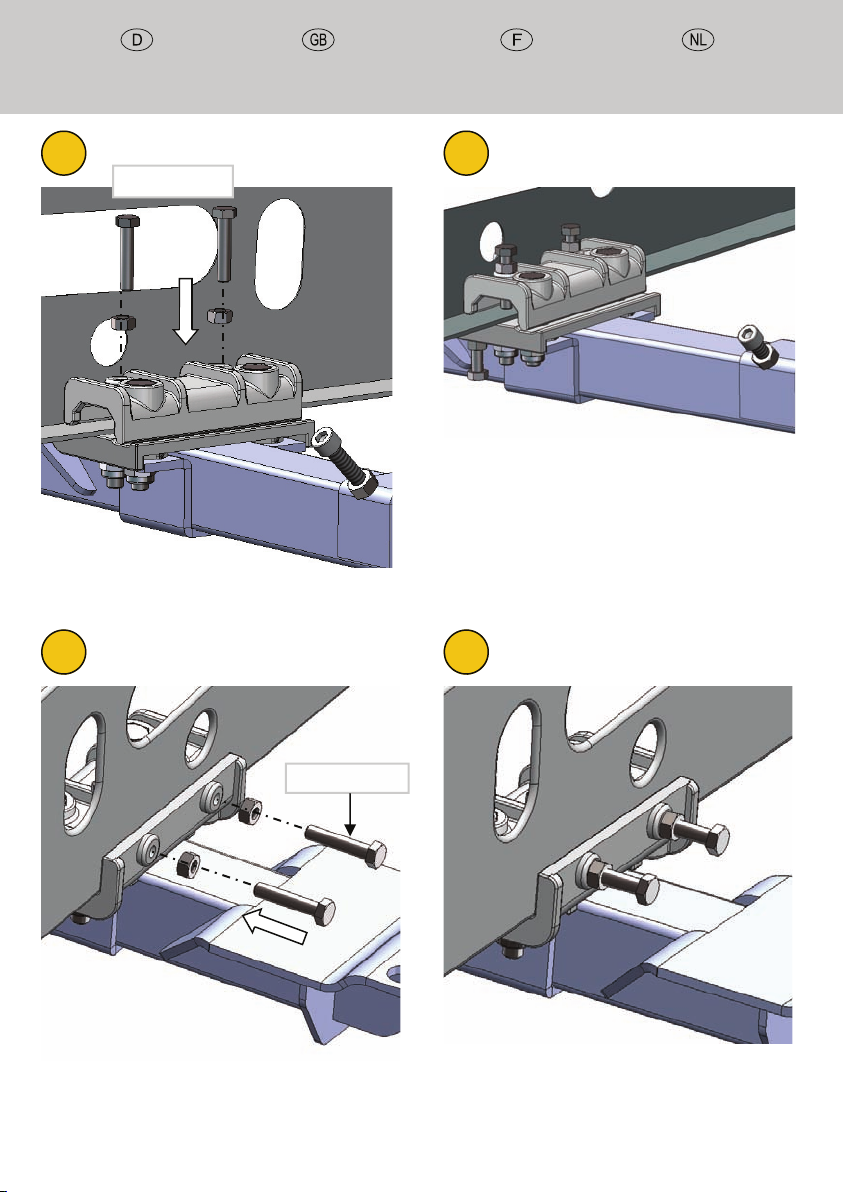 D GB F NL