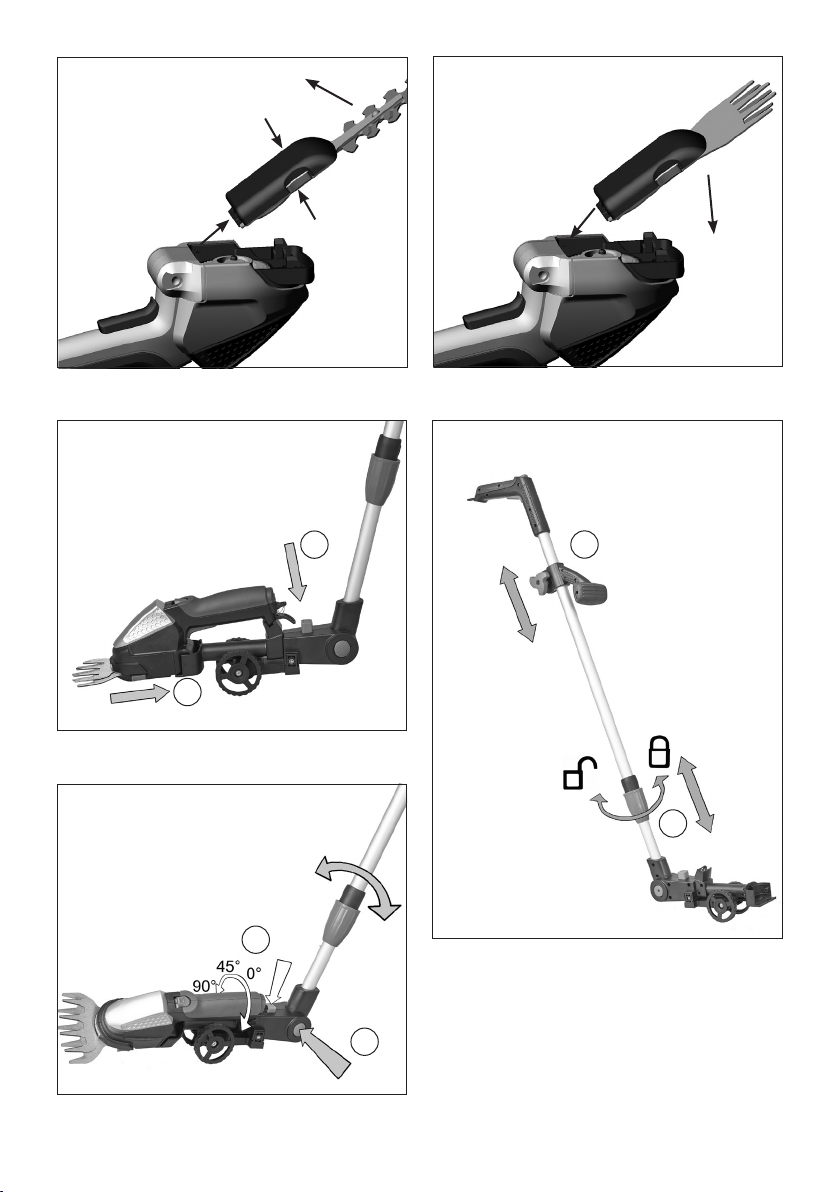 45°
90°
0°