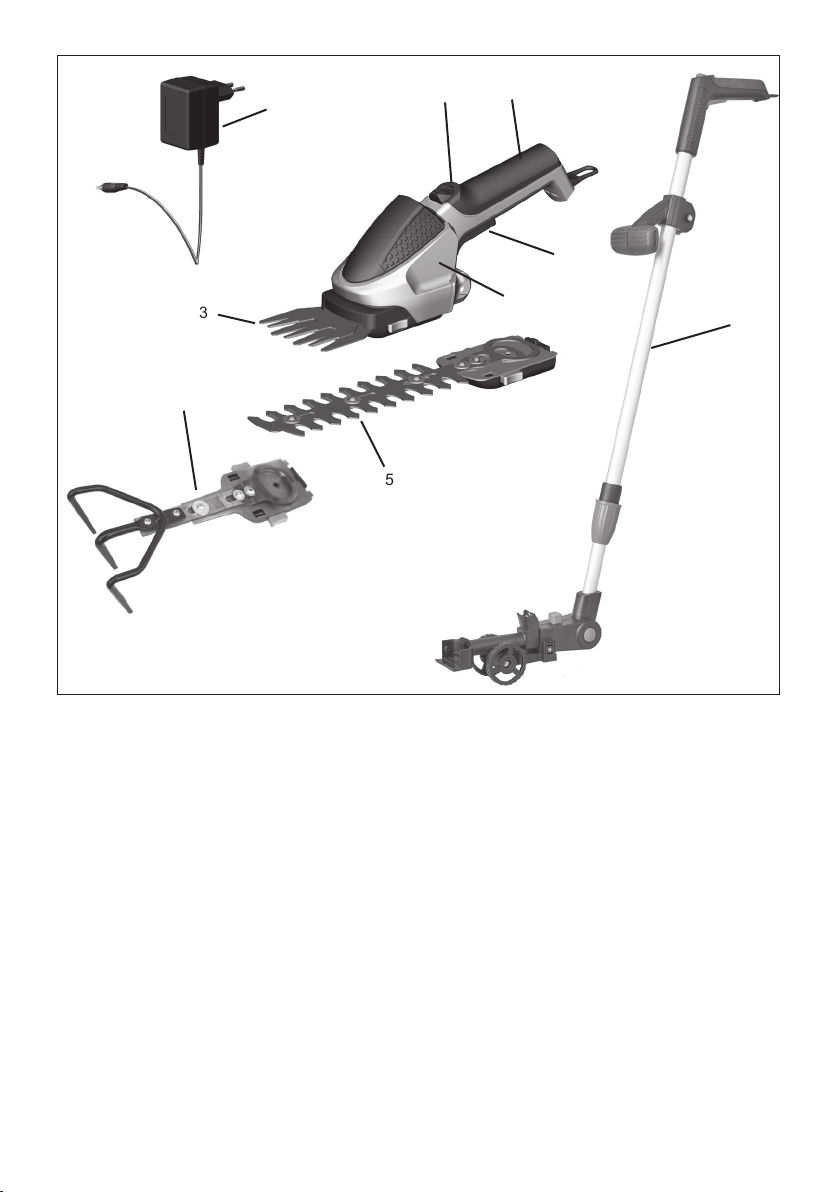 3

5