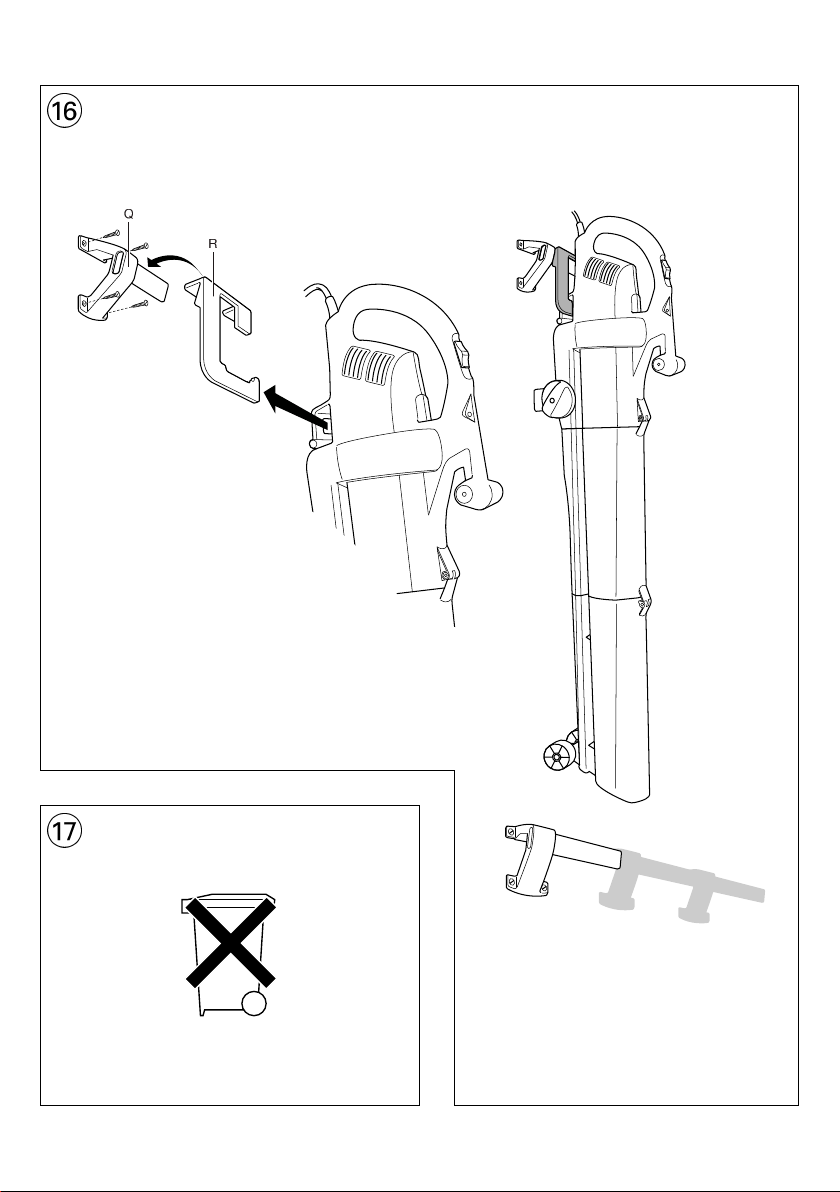 16

Q

R

17