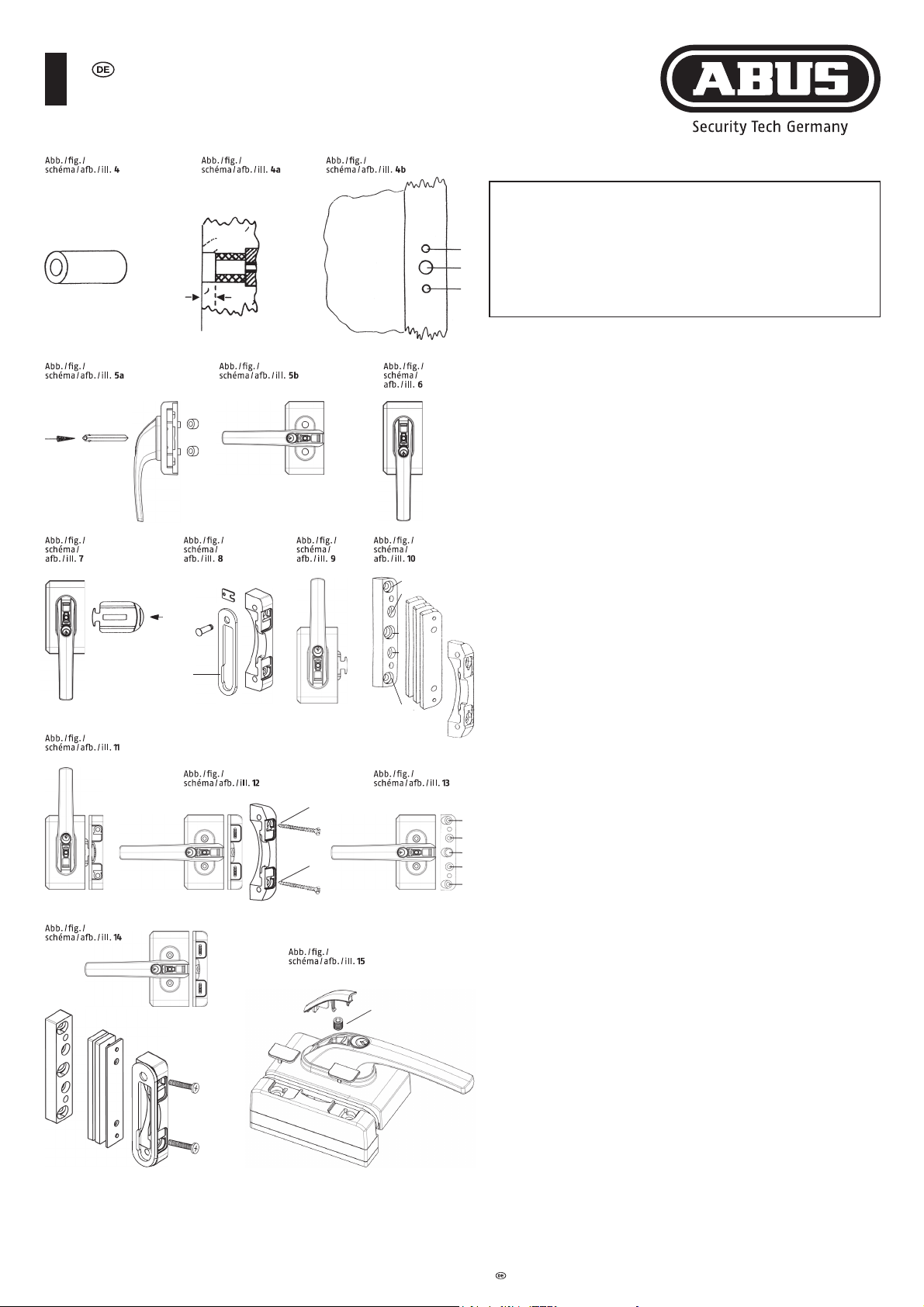 DE

ABUS
Security Tech Germany

Abb. / fig. / schéma / afb. / ill. 4

Abb. / fig. / schéma / afb. / ill. 4a

Abb. / fig. / schéma / afb. / ill. 4b

Abb. / fig. / schéma / afb. / ill. 5a

Abb. / fig. / schéma / afb. / ill. 5b

Abb. / fig. / schéma / afb. / ill. 6

Abb. / fig. / schéma / afb. / ill. 7

Abb. / fig. / schéma / afb. / ill. 8

Abb. / fig. / schéma / afb. / ill. 9

Abb. / fig. / schéma / afb. / ill. 10

Abb. / fig. / schéma / afb. / ill. 11

Abb. / fig. / schéma / afb. / ill. 12

Abb. / fig. / schéma / afb. / ill. 13

Abb. / fig. / schéma / afb. / ill. 14

Abb. / fig. / schéma / afb. / ill. 15

DE